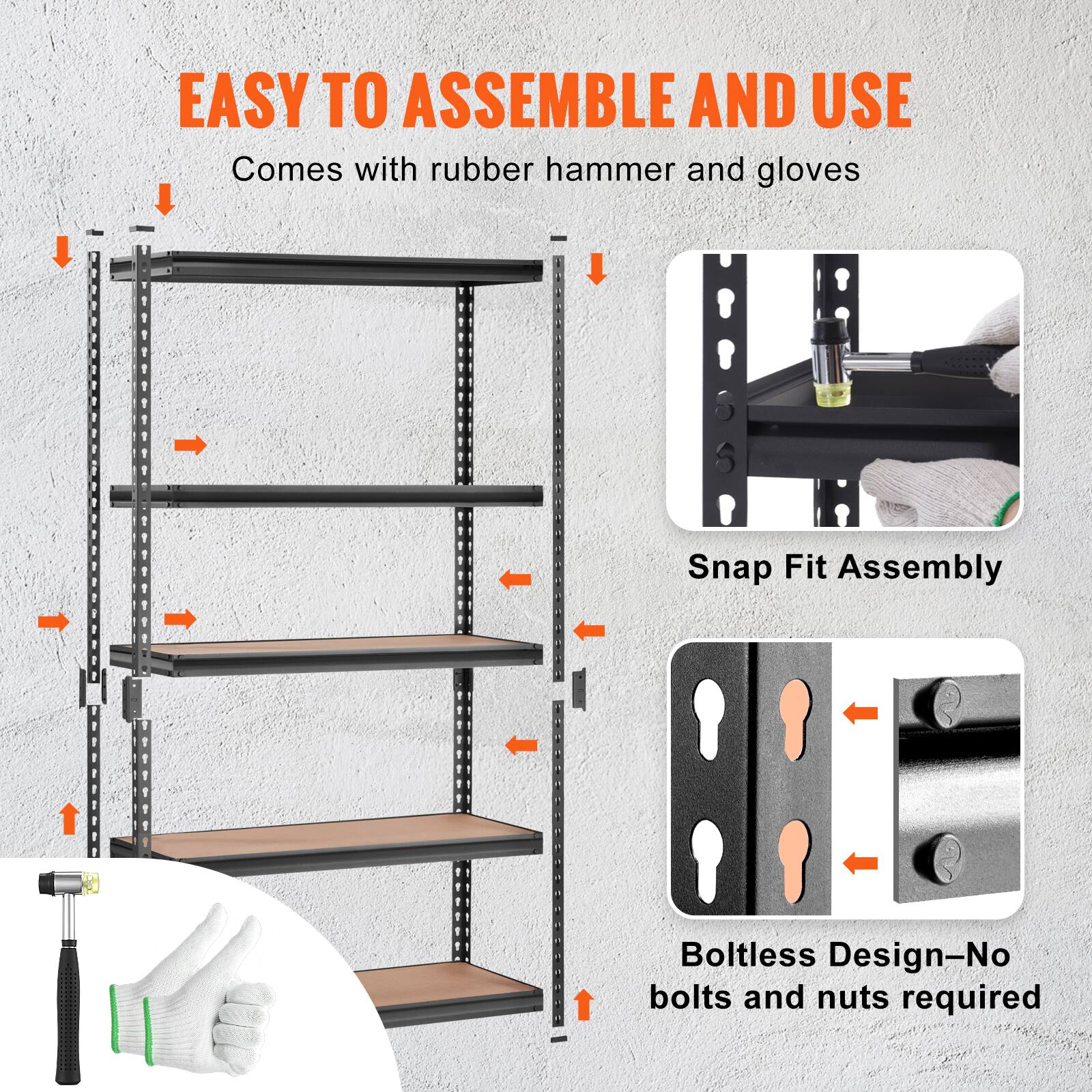 EASY TO ASSEMBLE AND USE

Comes with rubber hammer and gloves

Snap Fit Assembly

Boltless Design–No bolts and nuts required