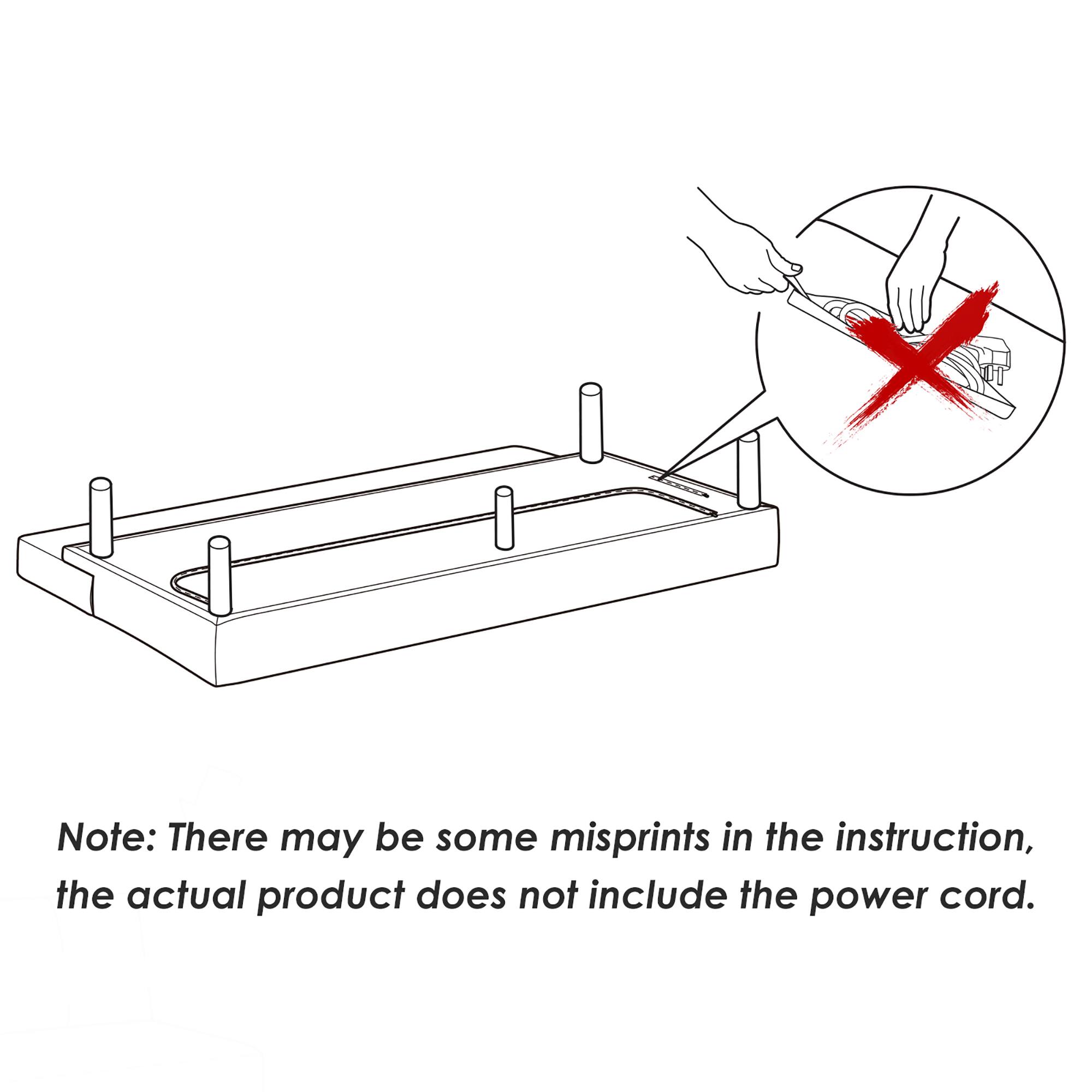 Note: There may be some misprints in the instruction, the actual product does not include the power cord.