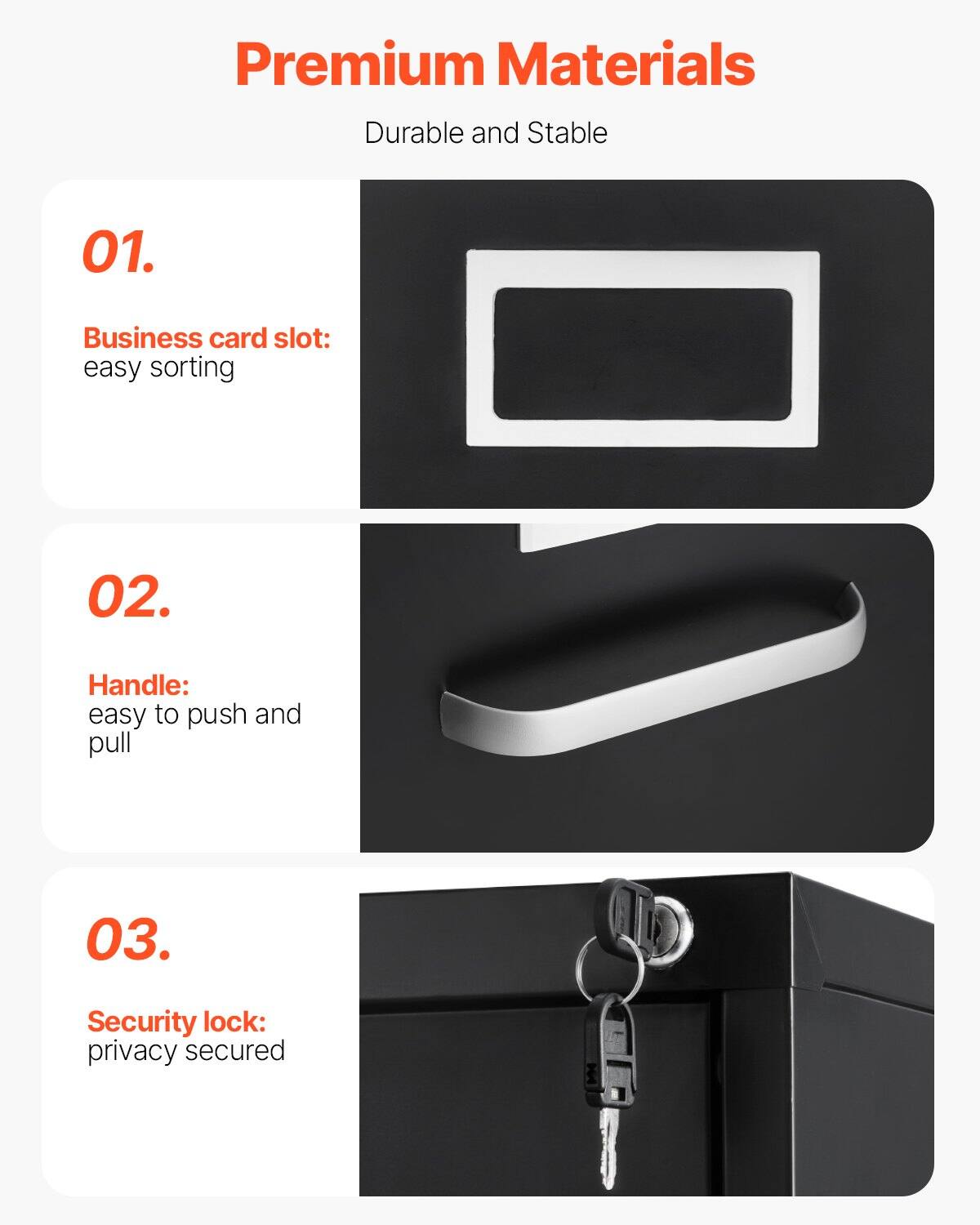 Premium Materials

Durable and Stable

01.

Business card slot:
easy sorting

02.

Handle:
easy to push and pull

03.

Security lock:
privacy secured