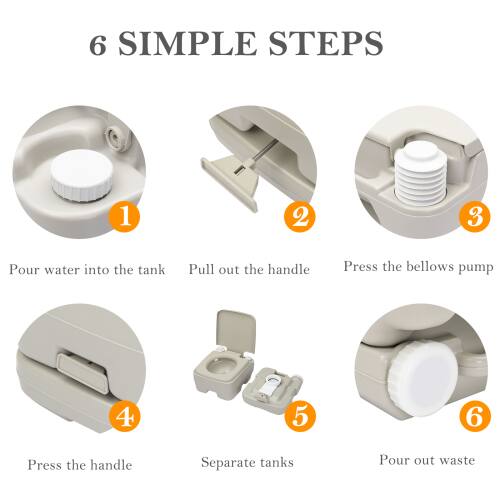 6 SIMPLE STEPS

1

Pour water into the tank

2

Pull out the handle

3

Press the bellows pump

4

Press the handle

5

Separate tanks

6

Pour out waste