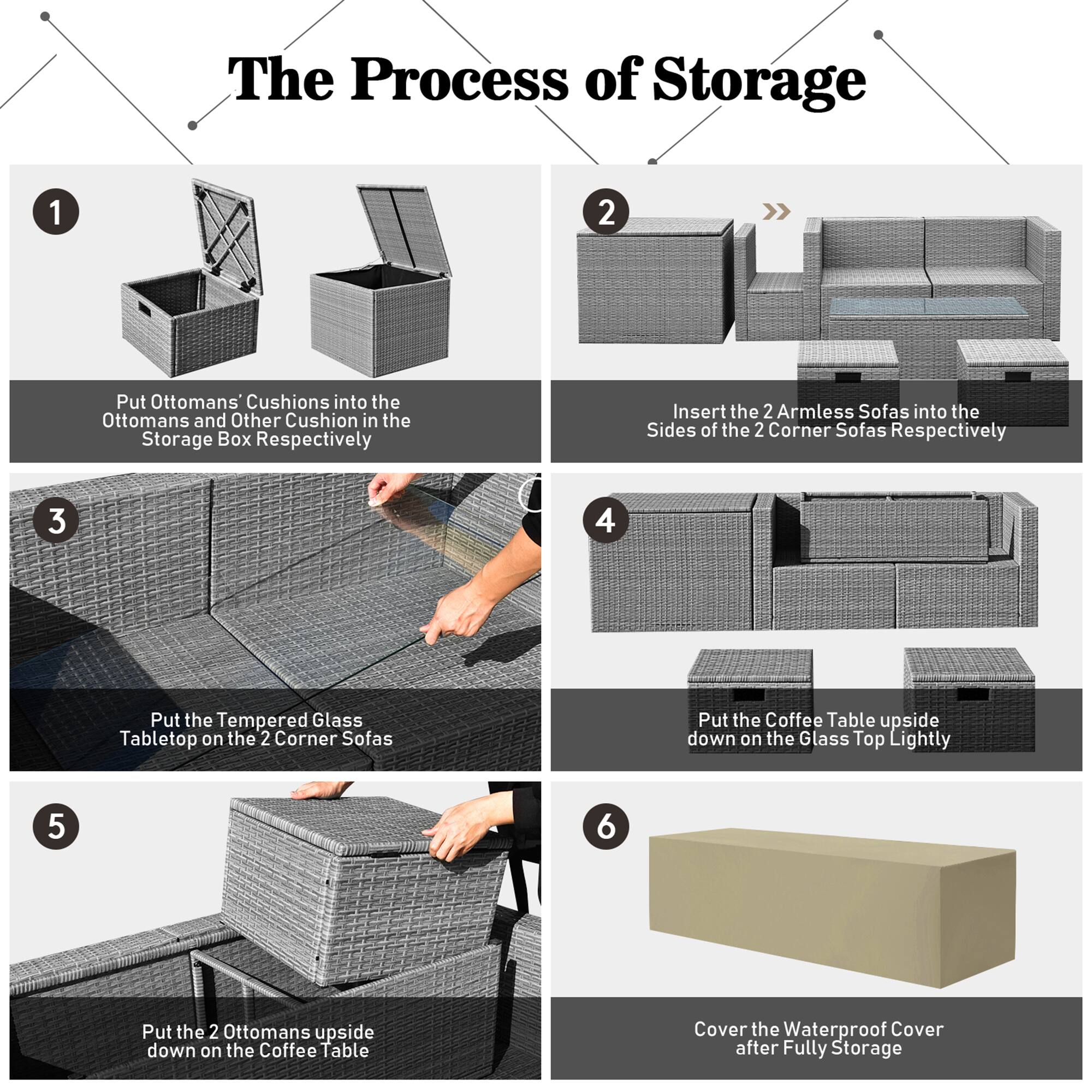 The Process of Storage

1

Put Ottomans' Cushions into the Ottomans and Other Cushion in the Storage Box Respectively

2

Insert the 2 Armless Sofas into the Sides of the 2 Corner Sofas Respectively

3

Put the Tempered Glass Tabletop on the 2 Corner Sofas

4

Put the Coffee Table upside down on the Glass Top Lightly

5

Put the 2 Ottomans upside down on the Coffee Table

6

Cover the Waterproof Cover after Fully Storage