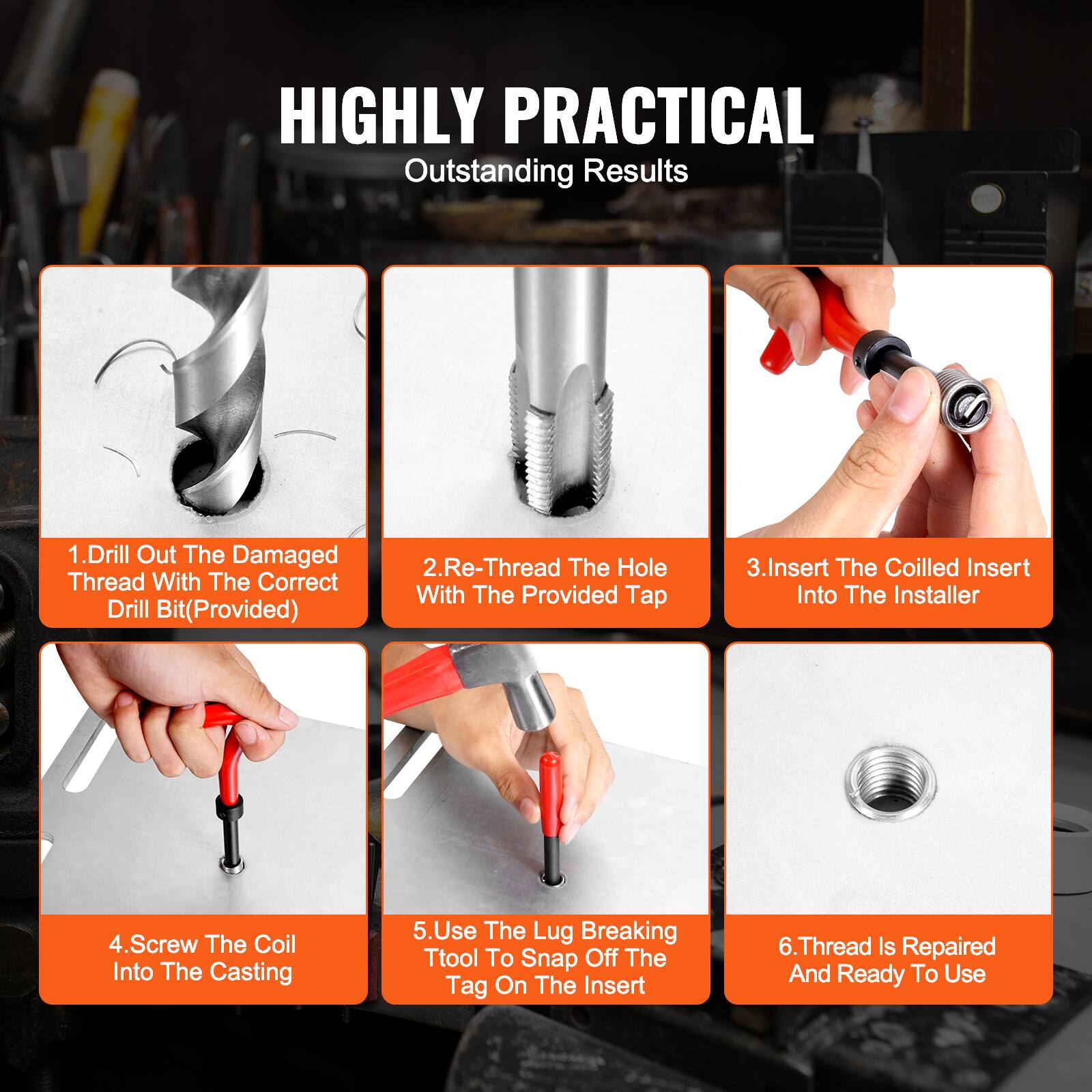 HIGHLY PRACTICAL
Outstanding Results

1.Drill Out The Damaged Thread With The Correct Drill Bit(Provided)

2.Re-Thread The Hole With The Provided Tap

3.Insert The Coilled Insert Into The Installer

4.Screw The Coil Into The Casting

5.Use The Lug Breaking Ttool To Snap Off The Tag On The Insert

6.Thread Is Repaired And Ready To Use