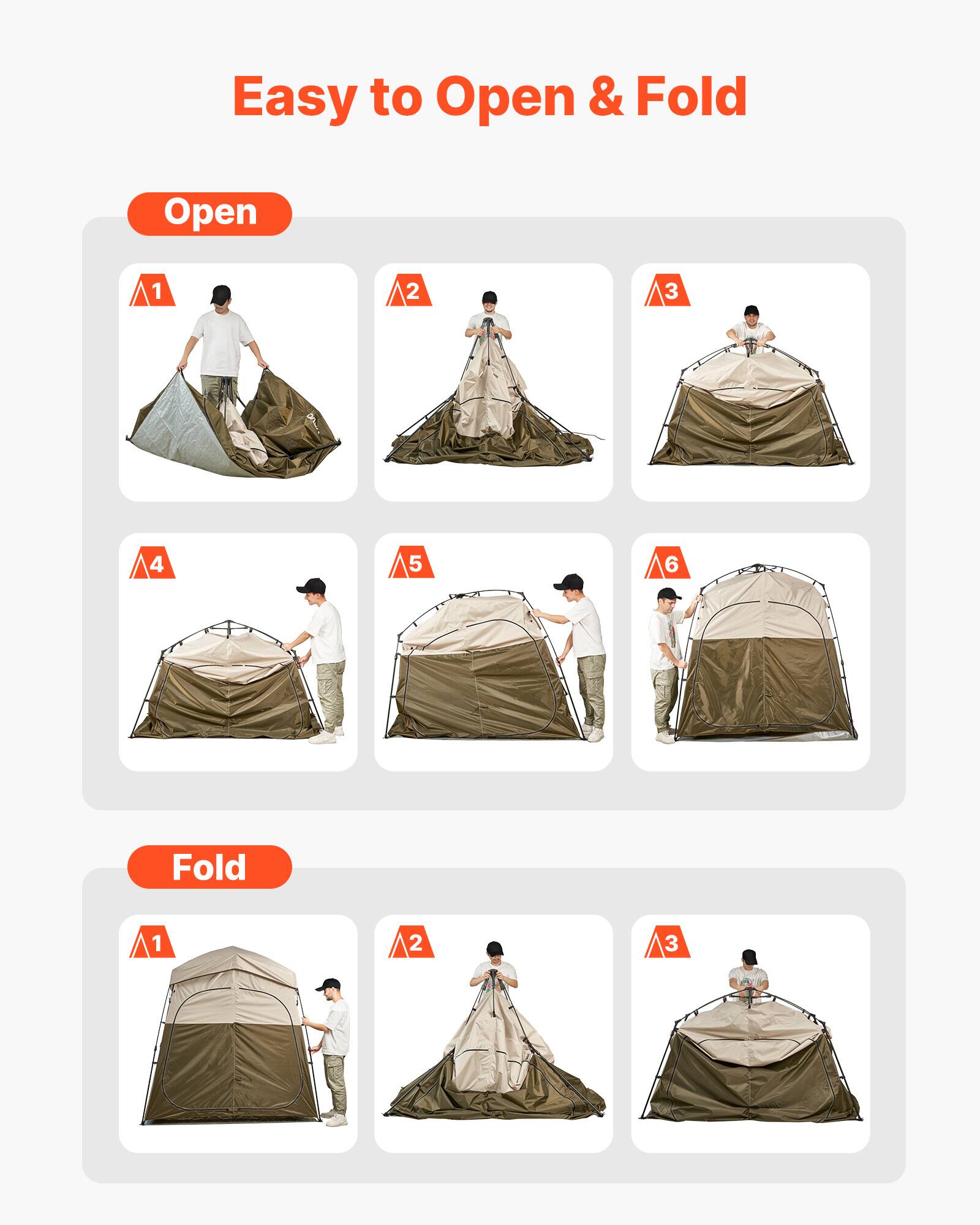 Easy to Open & Fold

Open

1

2

3

4

5

6

Fold

1

2

3