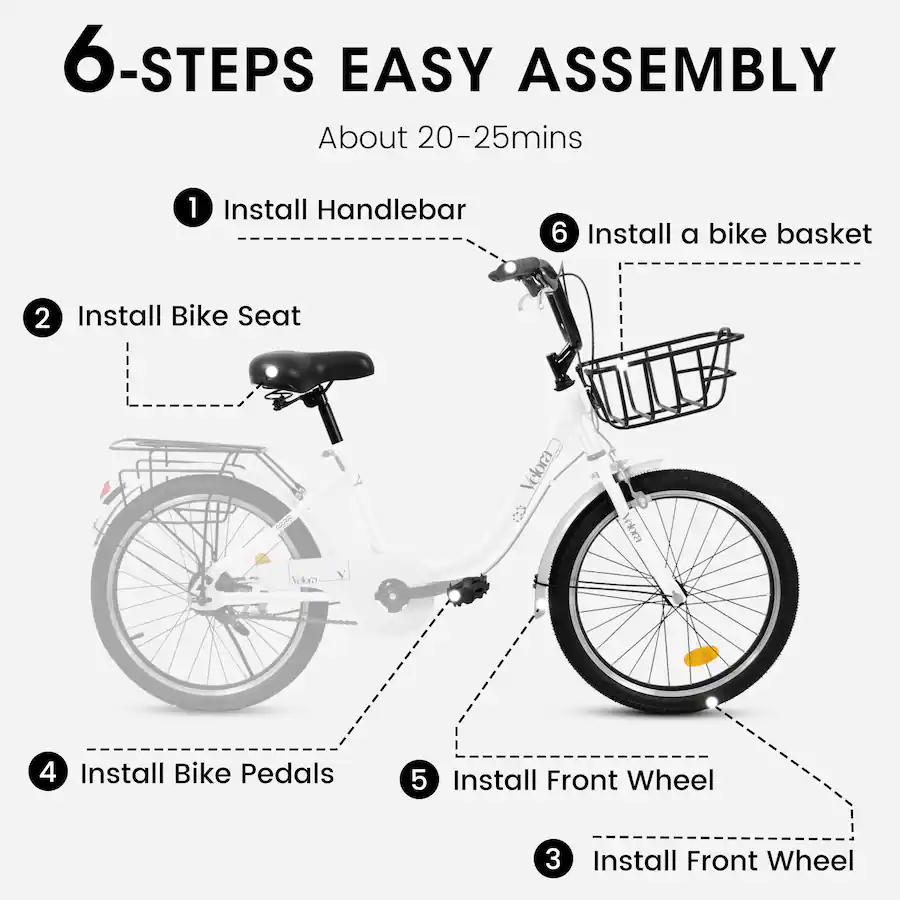 6-STEPS EASY ASSEMBLY

About 20-25mins

1 Install Handlebar

6 Install a bike basket

2 Install Bike Seat

Velora

Velora

Velora

4 Install Bike Pedals

5 Install Front Wheel

3 Install Front Wheel