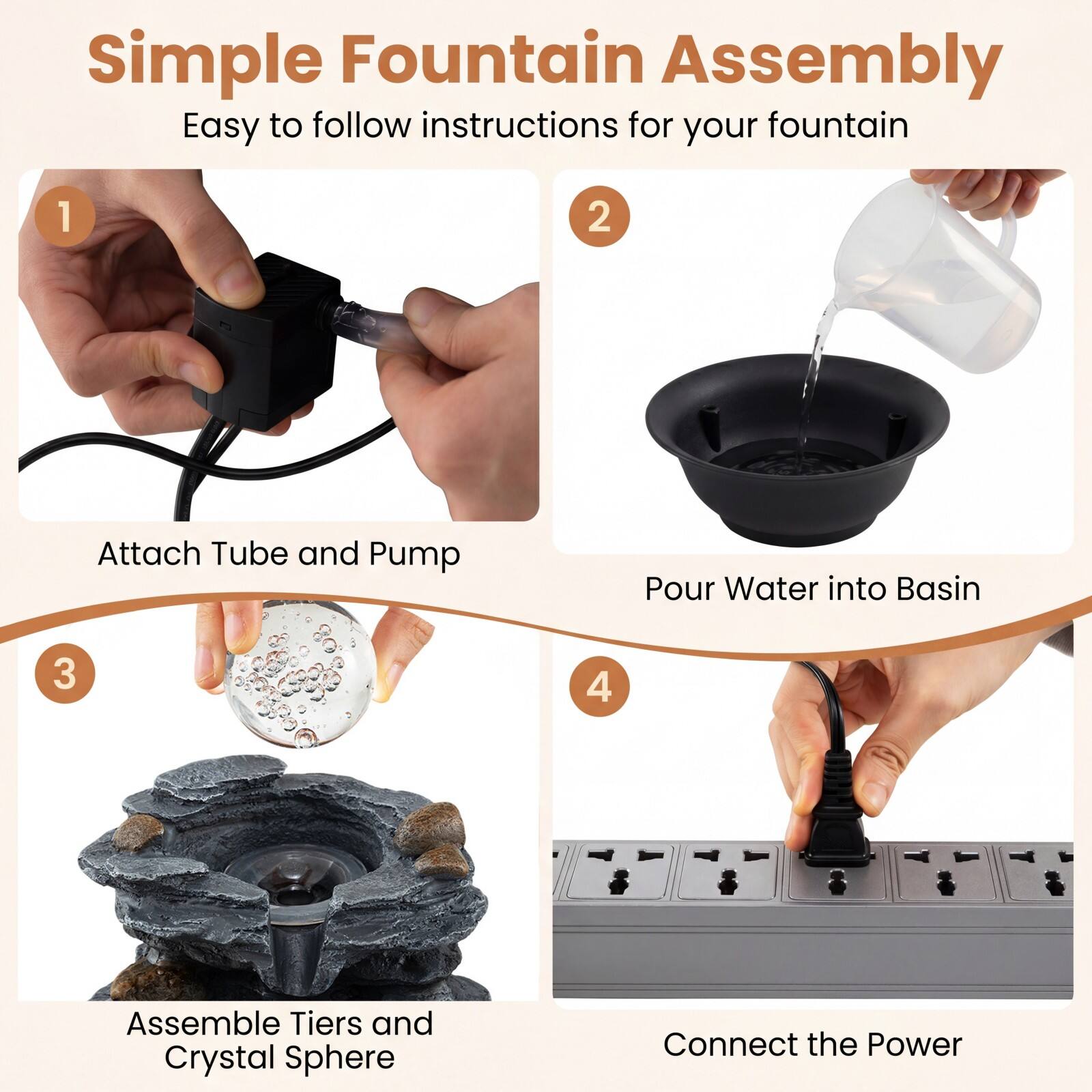 Simple Fountain Assembly

Easy to follow instructions for your fountain

1

Attach Tube and Pump

2

Pour Water into Basin

3

Assemble Tiers and Crystal Sphere

4

Connect the Power