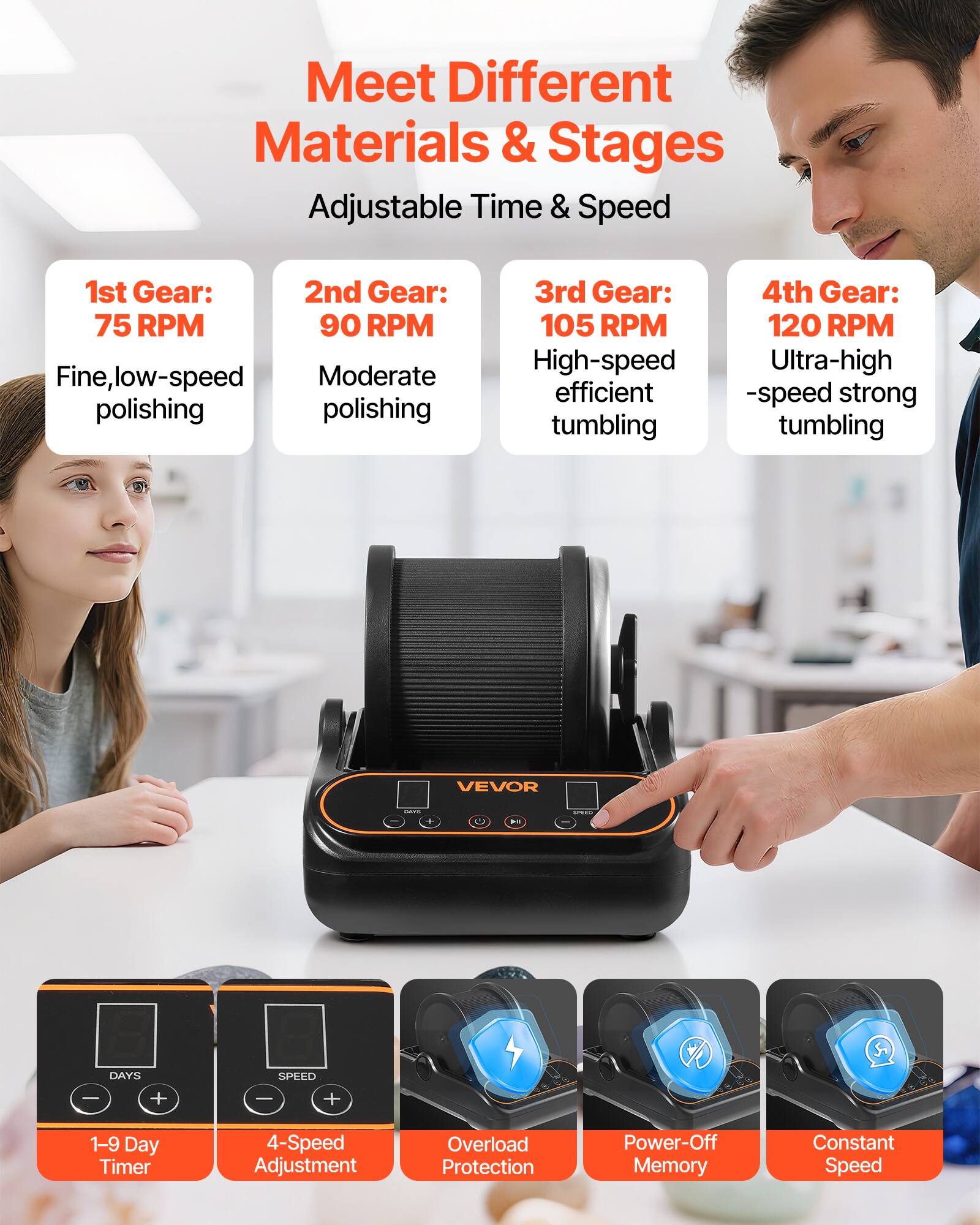 Meet Different Materials & Stages

Adjustable Time & Speed

1st Gear: 75 RPM
Fine,low-speed polishing

2nd Gear: 90 RPM
Moderate polishing

3rd Gear: 105 RPM
High-speed efficient tumbling

4th Gear: 120 RPM
Ultra-high -speed strong tumbling

VEVOR
DAYS
SPEED

DAYS
1–9 Day Timer

SPEED
4-Speed Adjustment

Overload Protection

Power-Off Memory

Constant Speed