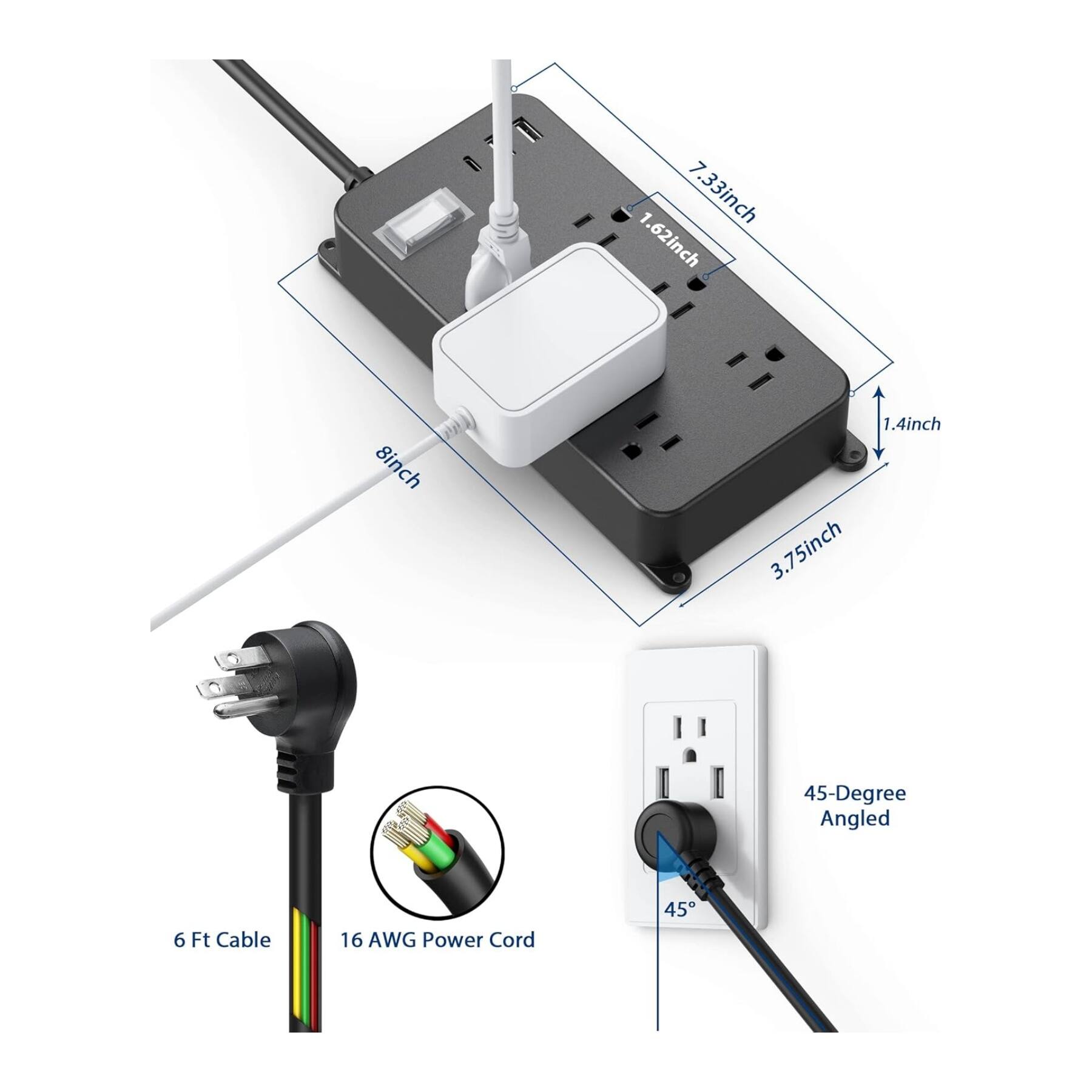 7.33inch

1.62inch

1.4inch

8inch

3.75inch

45-Degree Angled

45°

6 Ft Cable

16 AWG Power Cord