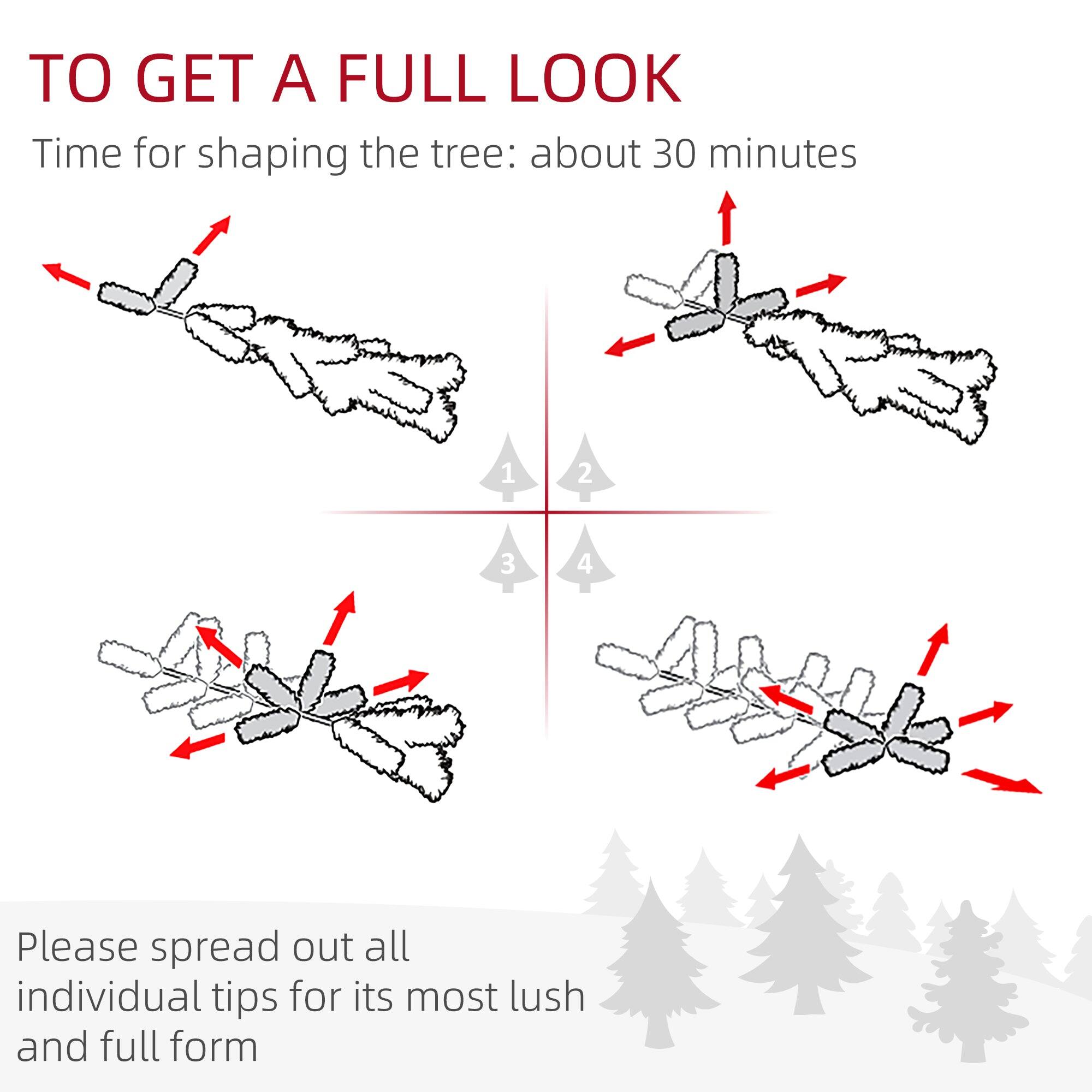 TO GET A FULL LOOK

Time for shaping the tree: about 30 minutes

1

2

3

4

Please spread out all individual tips for its most lush and full form