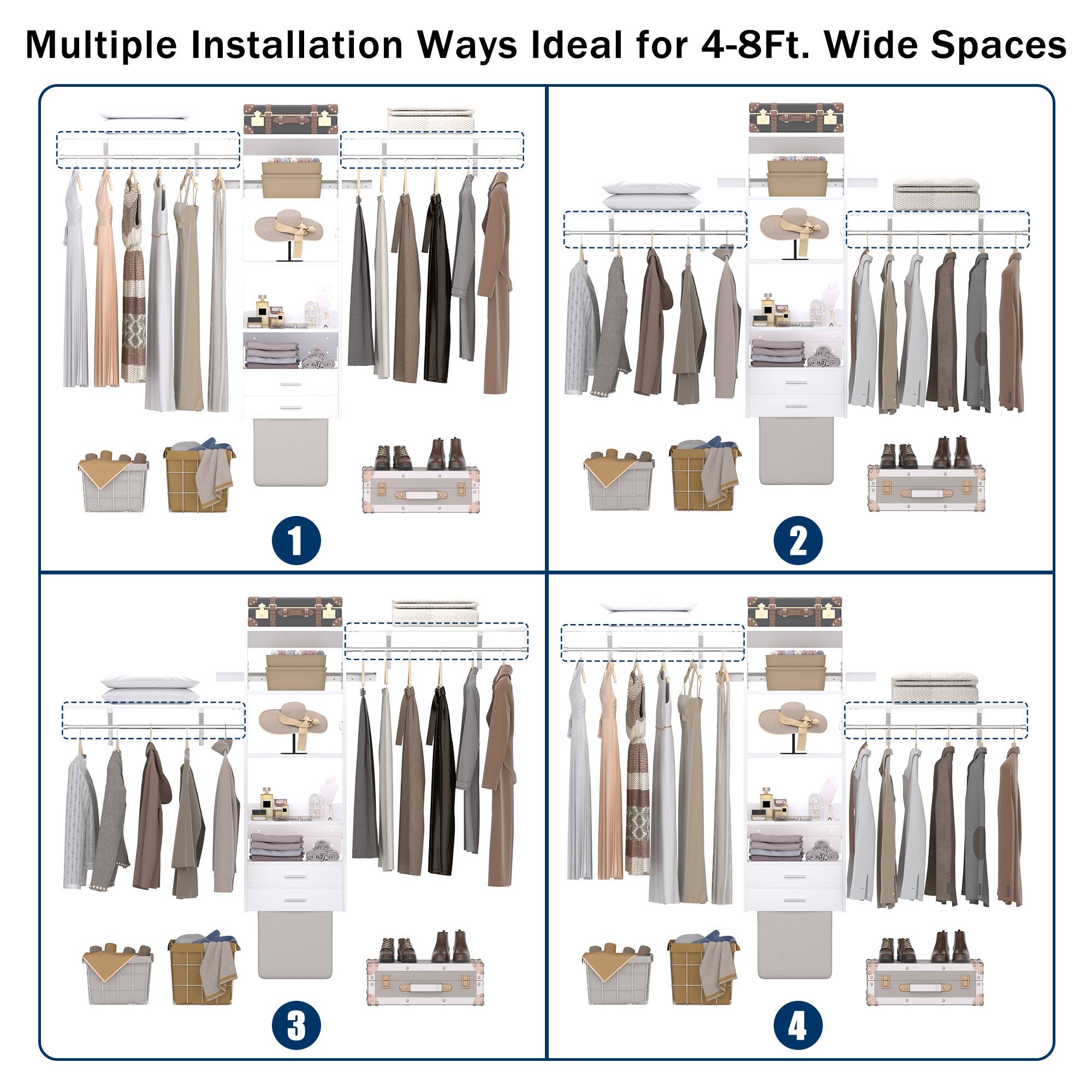 Multiple Installation Ways Ideal for 4-8Ft. Wide Spaces

1

2

3

4