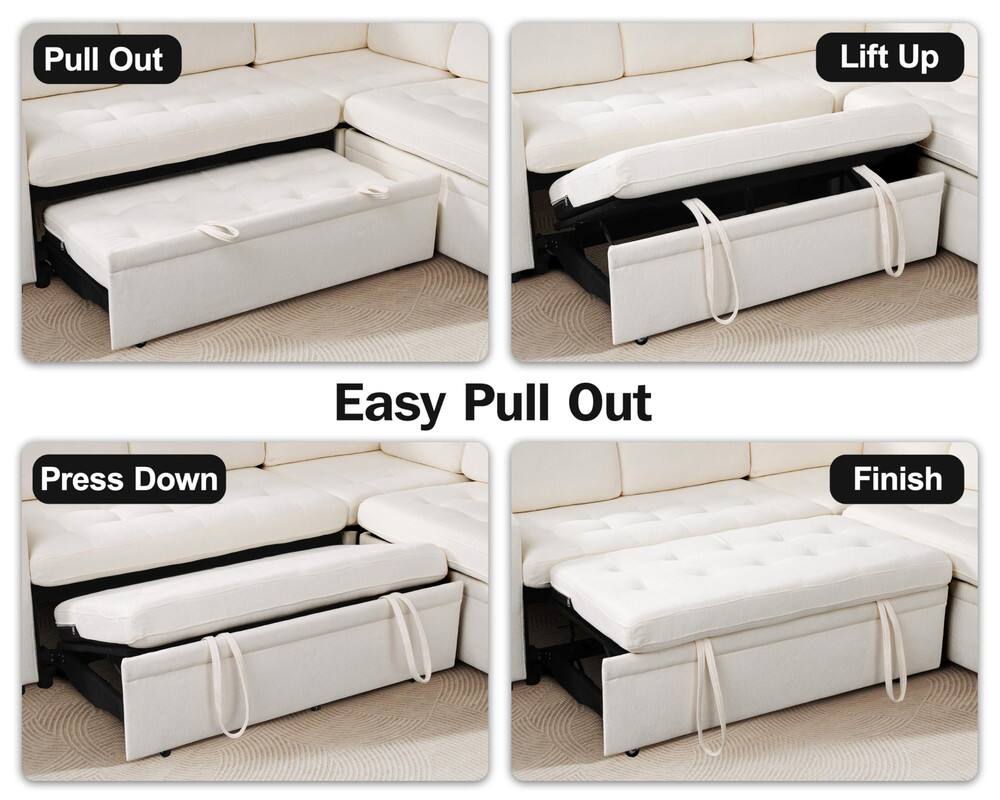 Pull Out

Lift Up

Easy Pull Out

Press Down

Finish