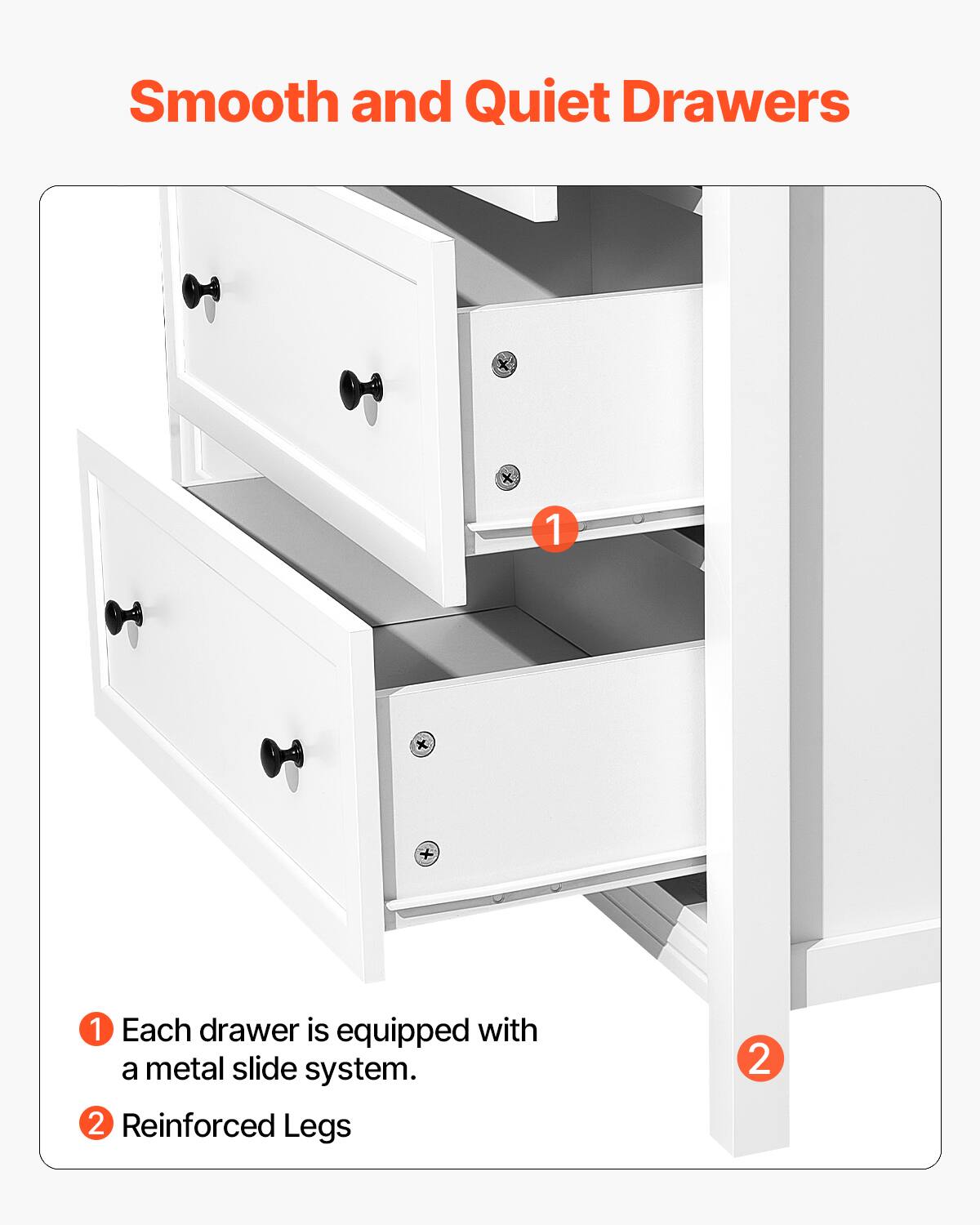 Smooth and Quiet Drawers

1

2

1 Each drawer is equipped with a metal slide system.

2 Reinforced Legs