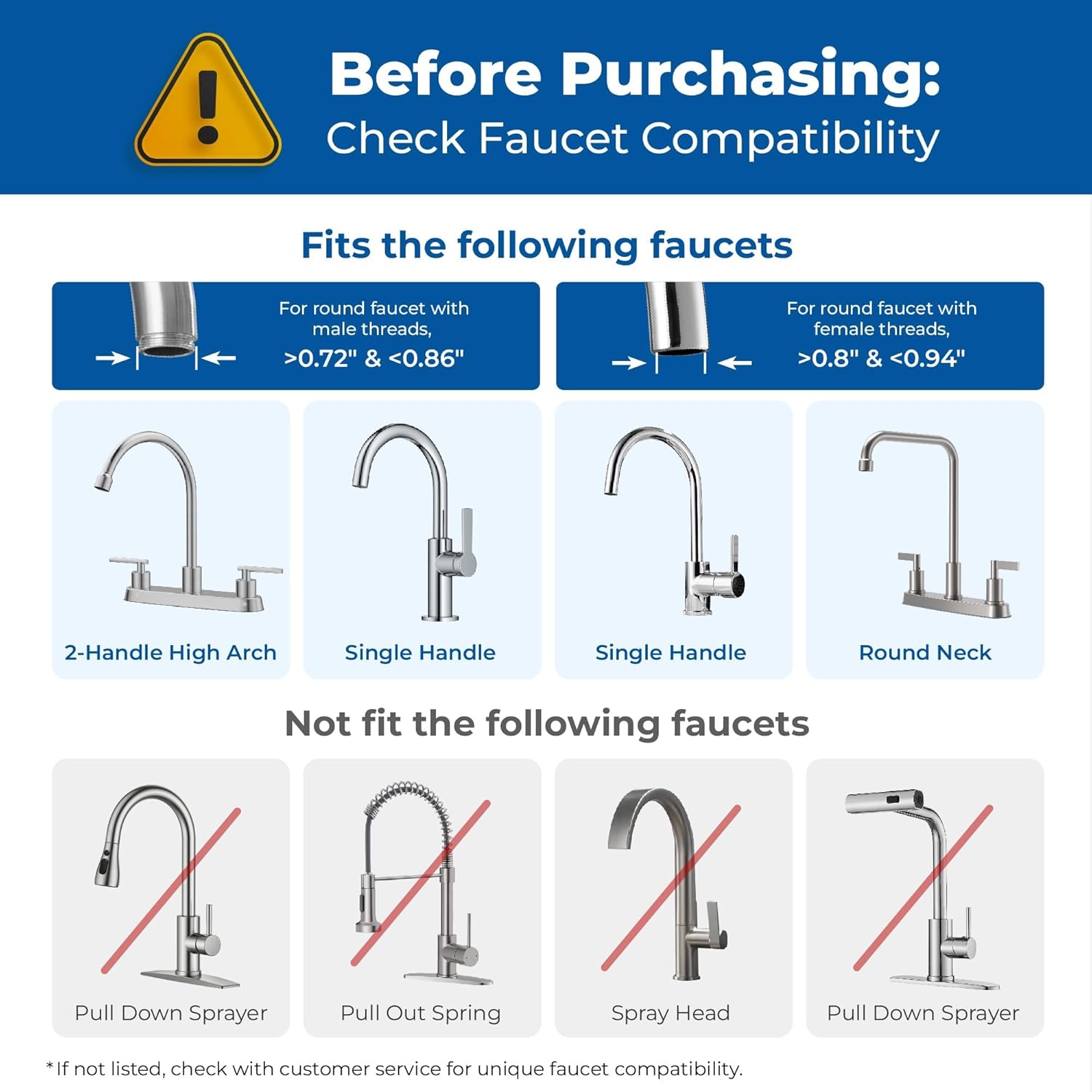 Before Purchasing:
Check Faucet Compatibility

Fits the following faucets

For round faucet with male threads, >0.72" & <0.86"

For round faucet with female threads, >0.8" & <0.94"

2-Handle High Arch

Single Handle

Single Handle

Round Neck

Not fit the following faucets

Pull Down Sprayer

Pull Out Spring

Spray Head

Pull Down Sprayer

*If not listed, check with customer service for unique faucet compatibility.