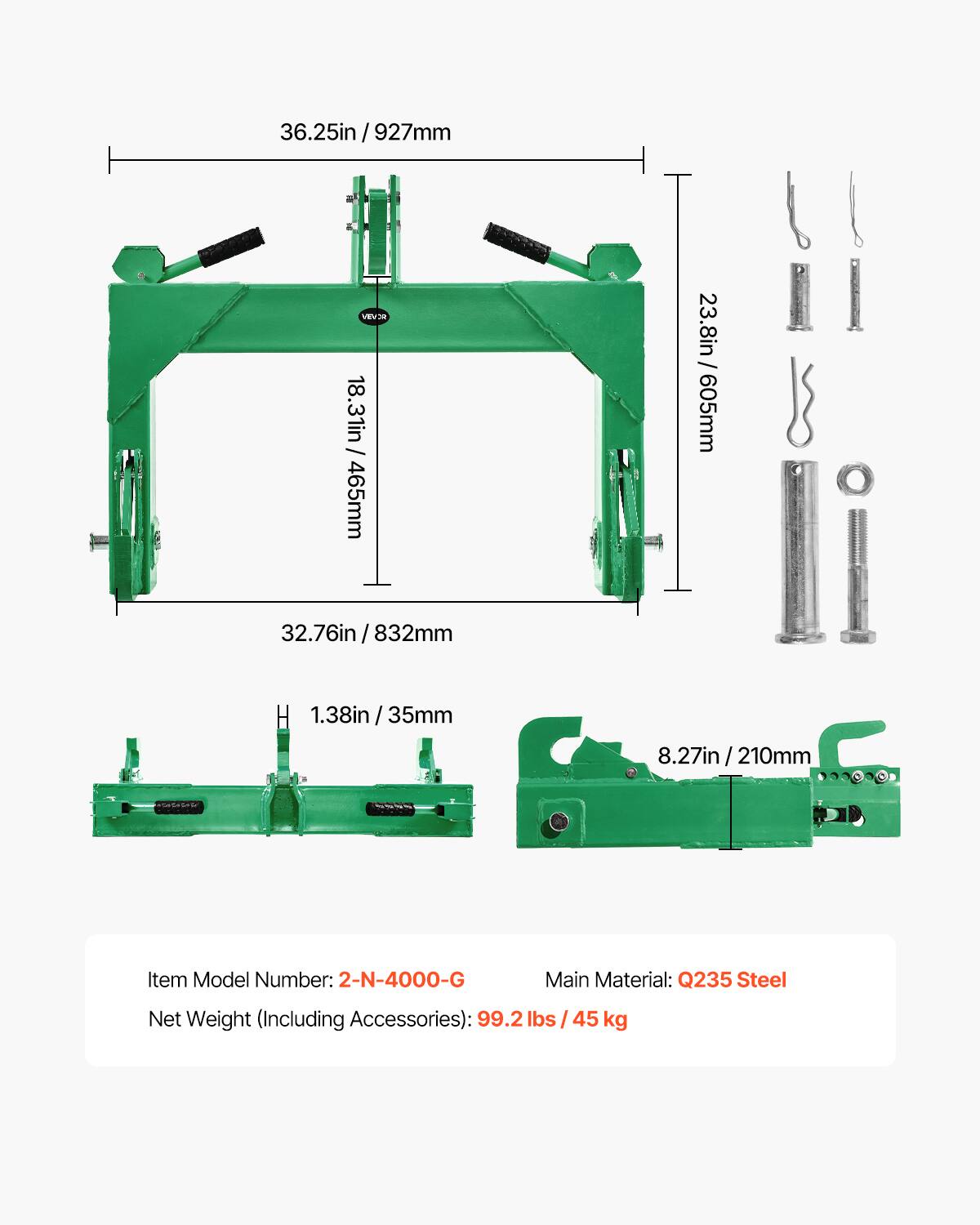 36.25in / 927mm

VEVOR

18.31in / 465mm

23.8in / 605mm

32.76in / 832mm

1.38in / 35mm

8.27in / 210mm

Item Model Number: 2-N-4000-G Main Material: Q235 Steel

Net Weight (Including Accessories): 99.2 lbs / 45 kg