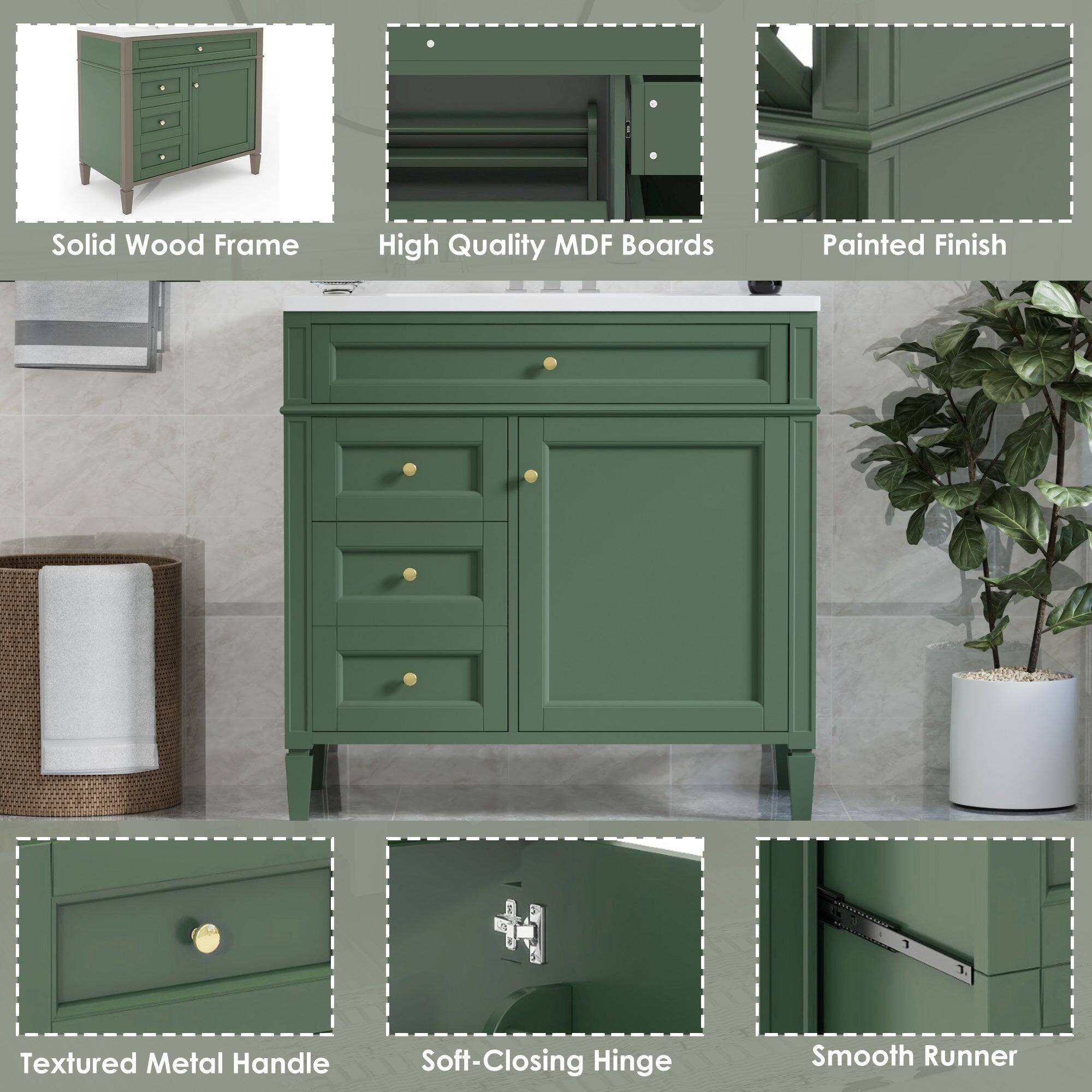 Solid Wood Frame

High Quality MDF Boards

Painted Finish

Textured Metal Handle

Soft-Closing Hinge

Smooth Runner