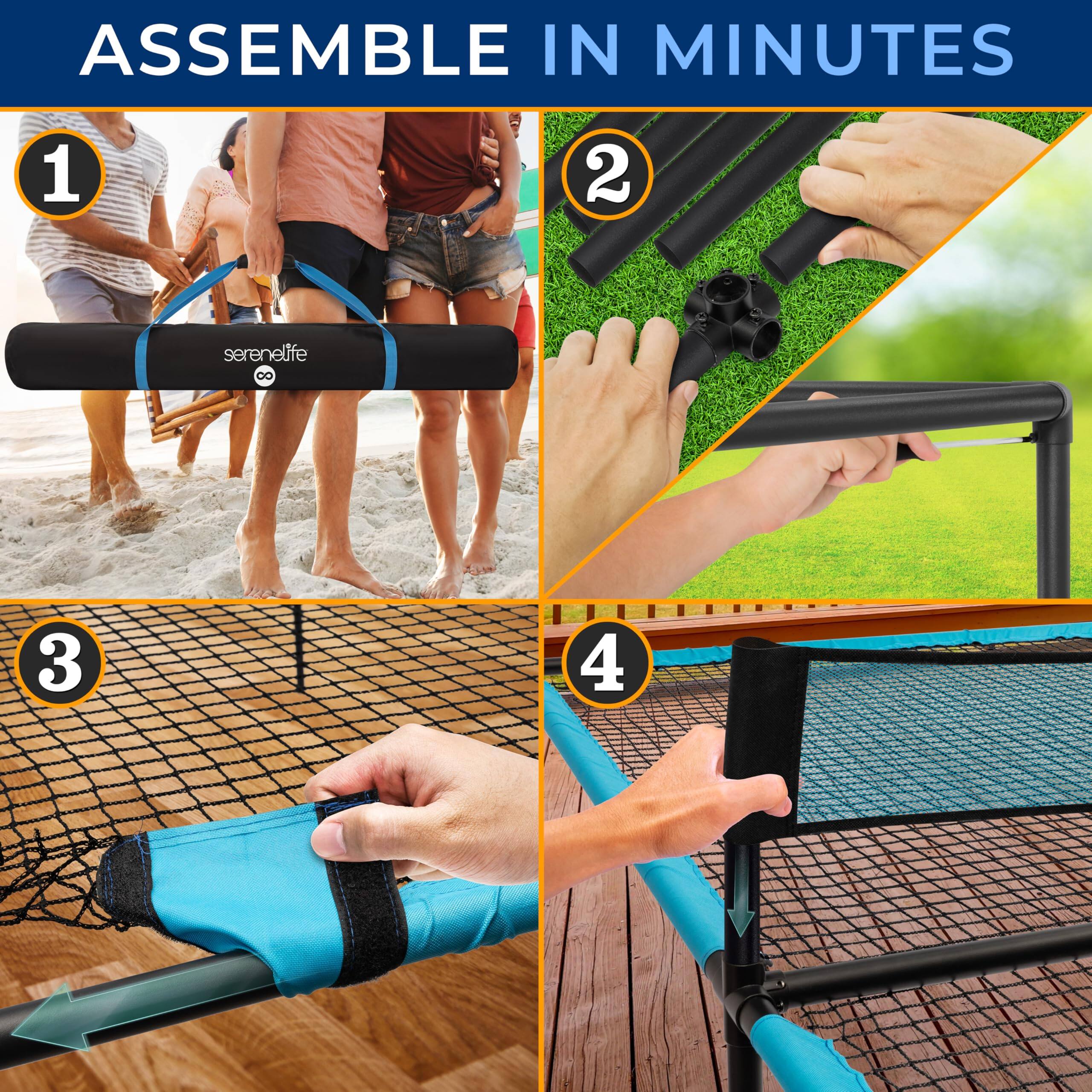 ASSEMBLE IN MINUTES

1

serenelife

2

3

4