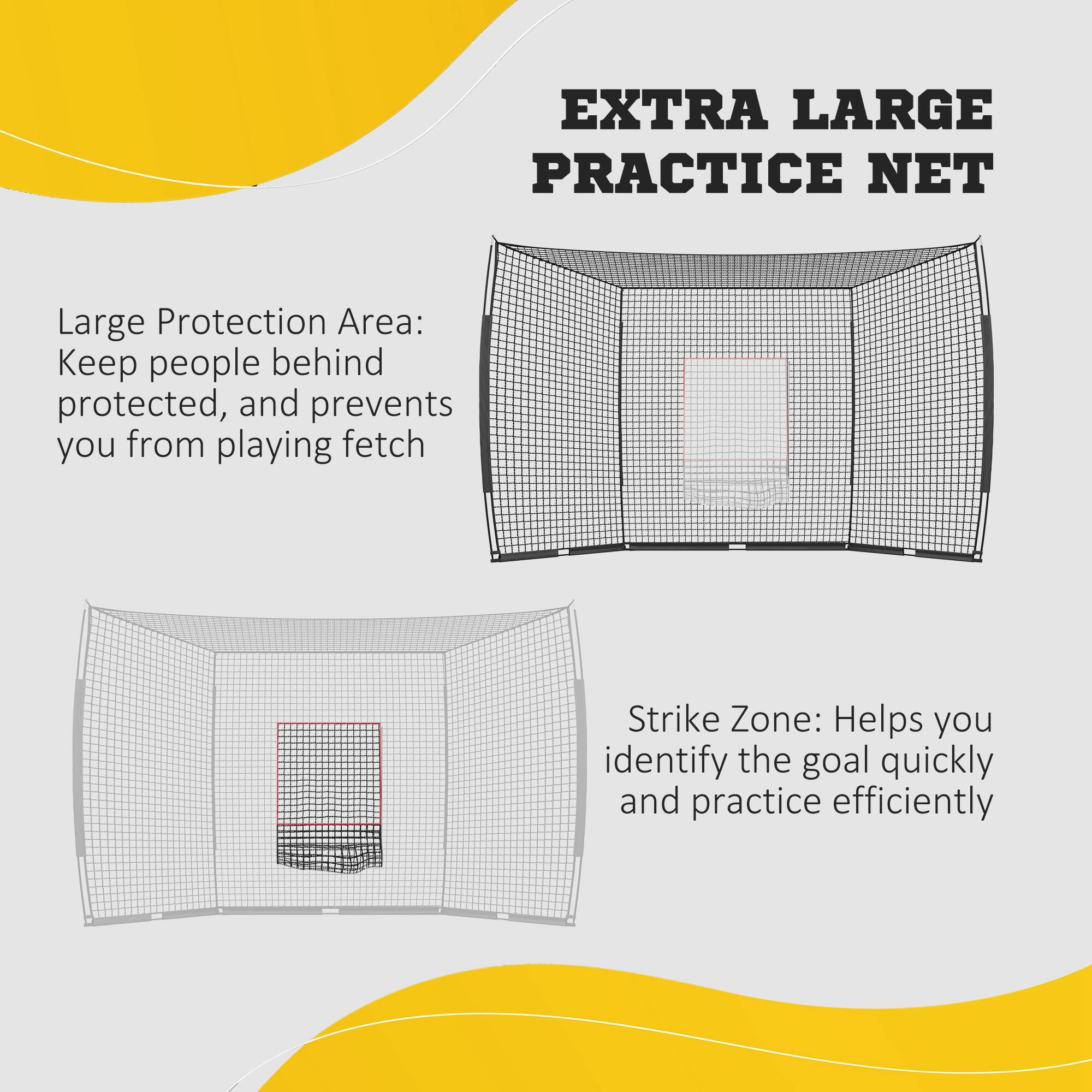 EXTRA LARGE PRACTICE NET

Large Protection Area: Keep people behind protected, and prevents you from playing fetch

Strike Zone: Helps you identify the goal quickly and practice efficiently