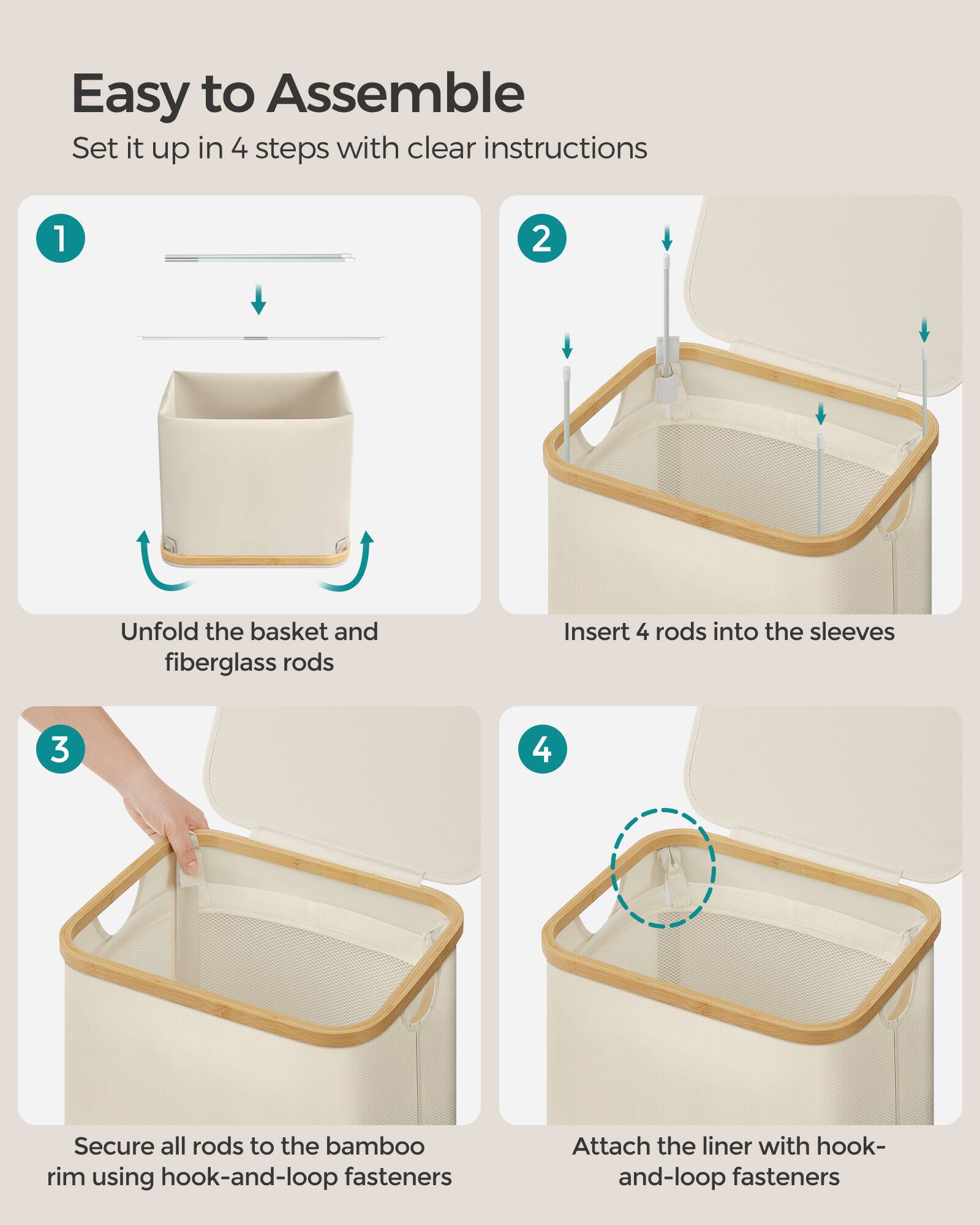 Easy to Assemble

Set it up in 4 steps with clear instructions

1

Unfold the basket and fiberglass rods

2

Insert 4 rods into the sleeves

3

Secure all rods to the bamboo rim using hook-and-loop fasteners

4

Attach the liner with hook-and-loop fasteners