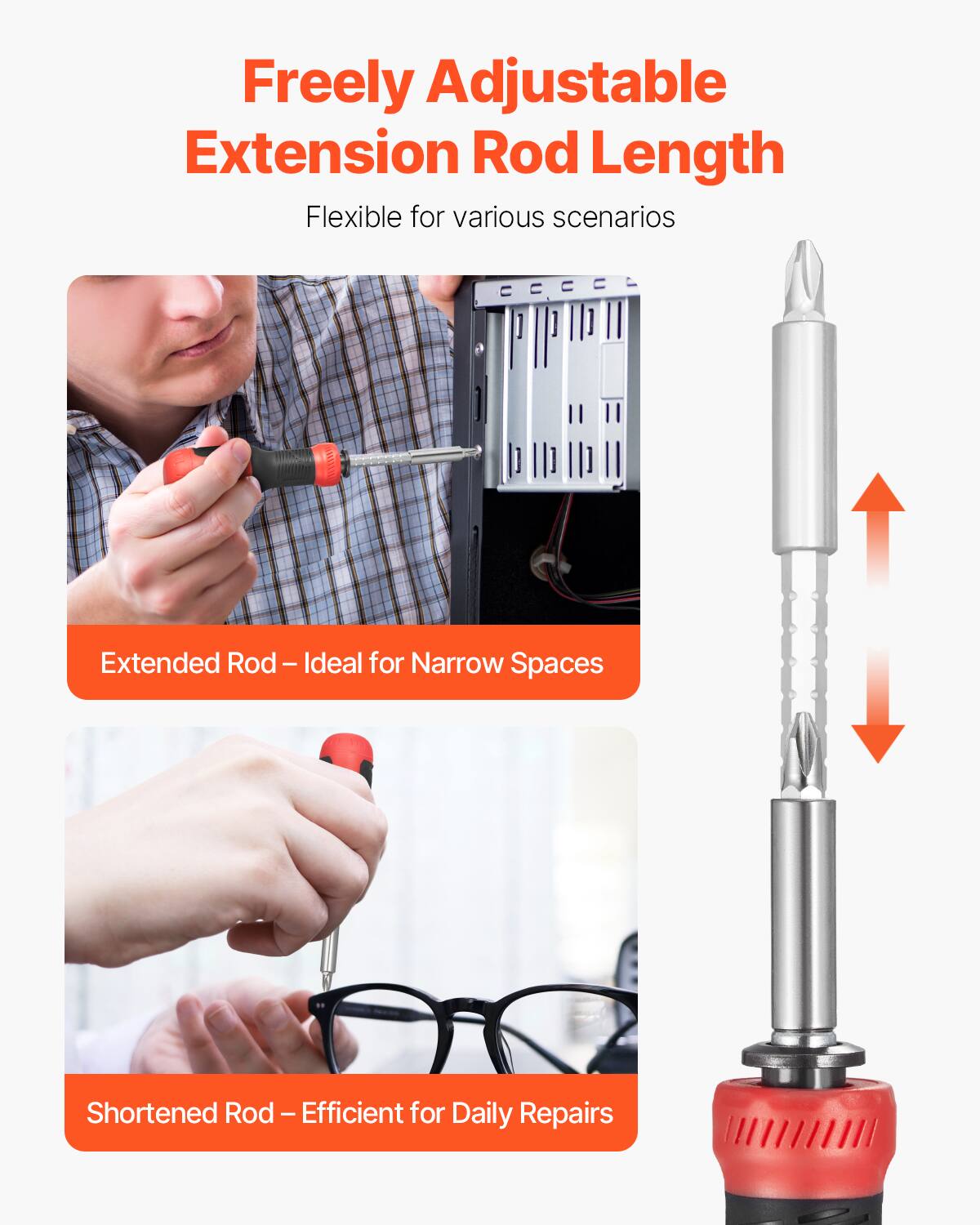 Freely Adjustable Extension Rod Length

Flexible for various scenarios

Extended Rod – Ideal for Narrow Spaces

Shortened Rod – Efficient for Daily Repairs