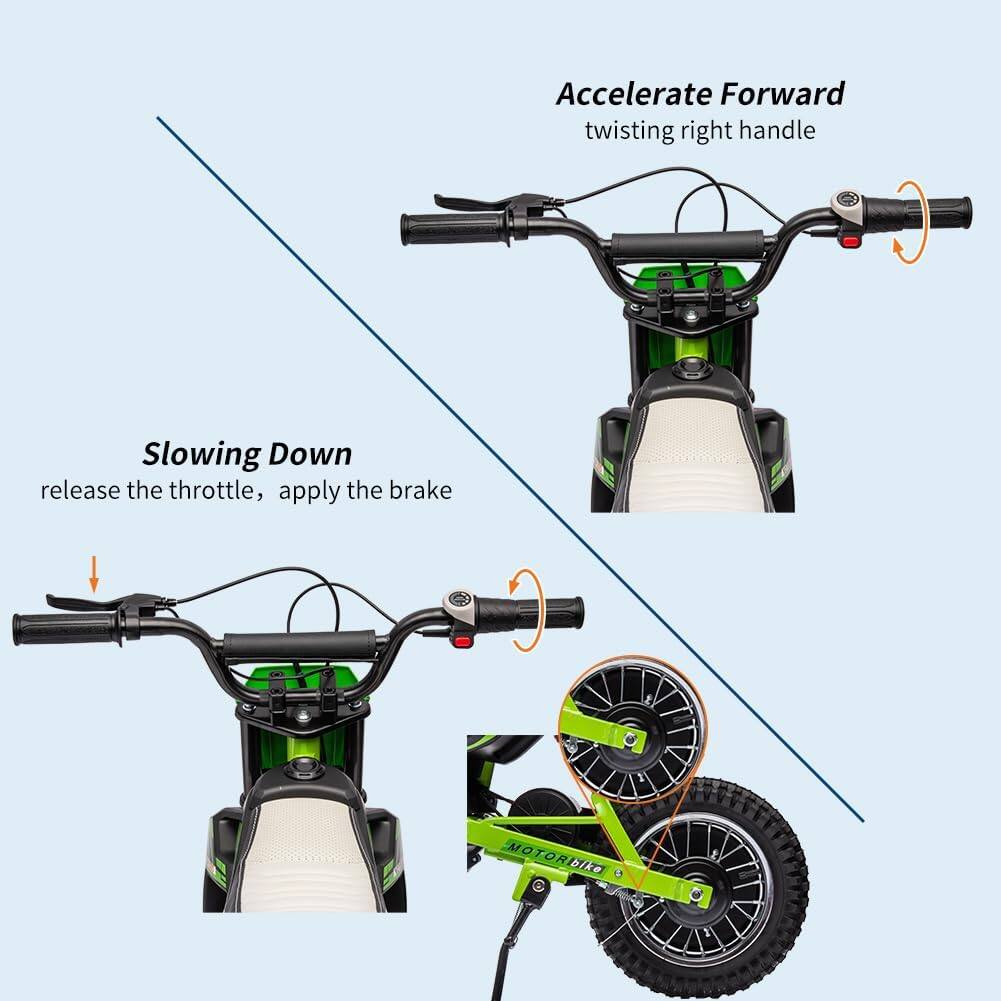 Accelerate Forward
twisting right handle

Slowing Down
release the throttle，apply the brake

MOTORbike