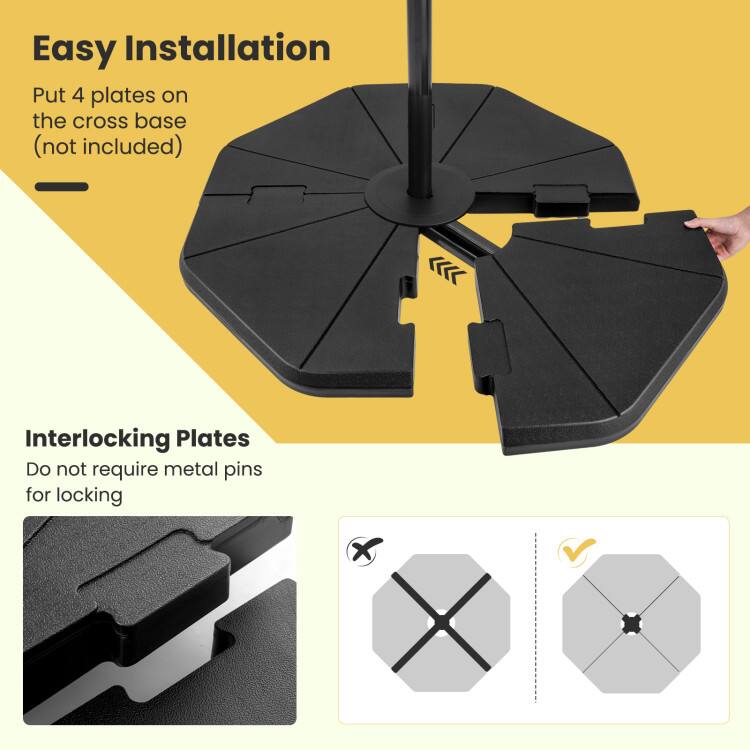 Easy Installation

Put 4 plates on the cross base (not included)

Interlocking Plates

Do not require metal pins for locking