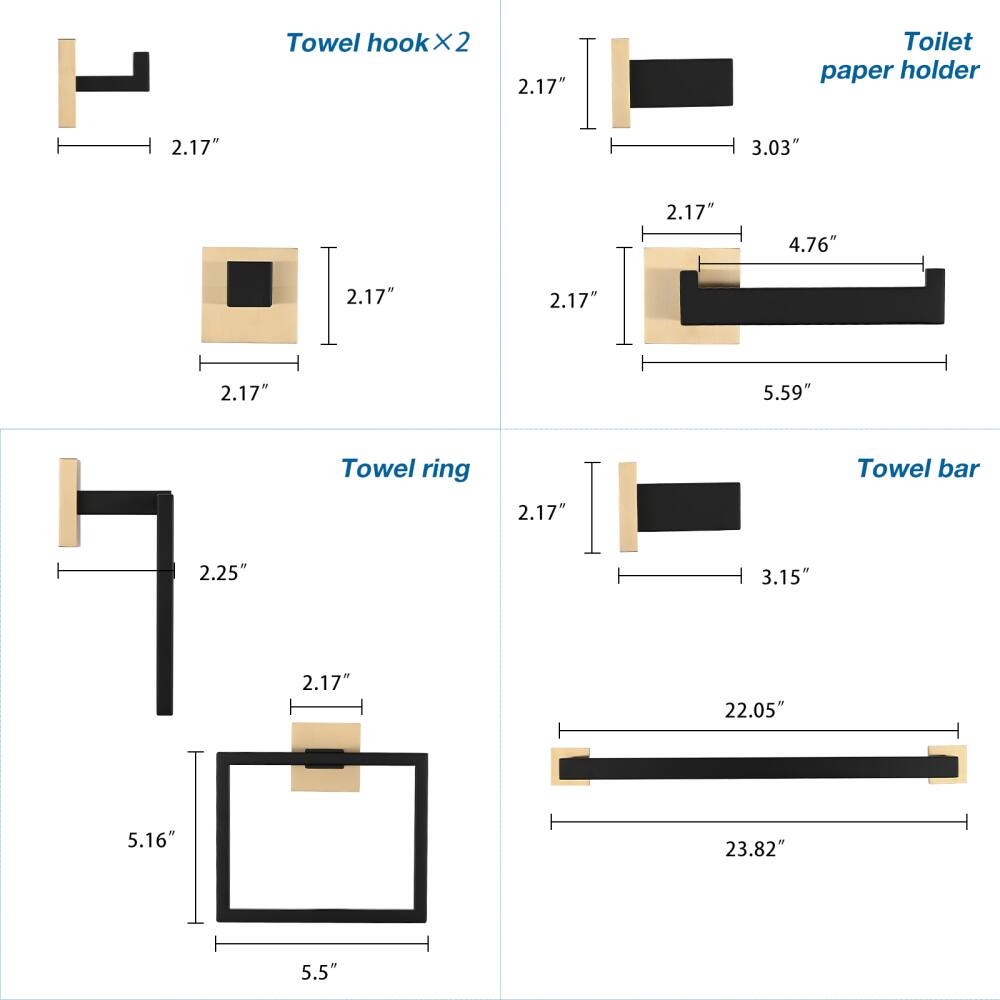 Towel hook×2

2.17″

2.17″

2.17″

Toilet paper holder

2.17″

3.03″

2.17″

4.76″

2.17″

5.59″

Towel ring

2.25″

2.17″

5.16″

5.5″

Towel bar

2.17″

3.15″

22.05″

23.82″