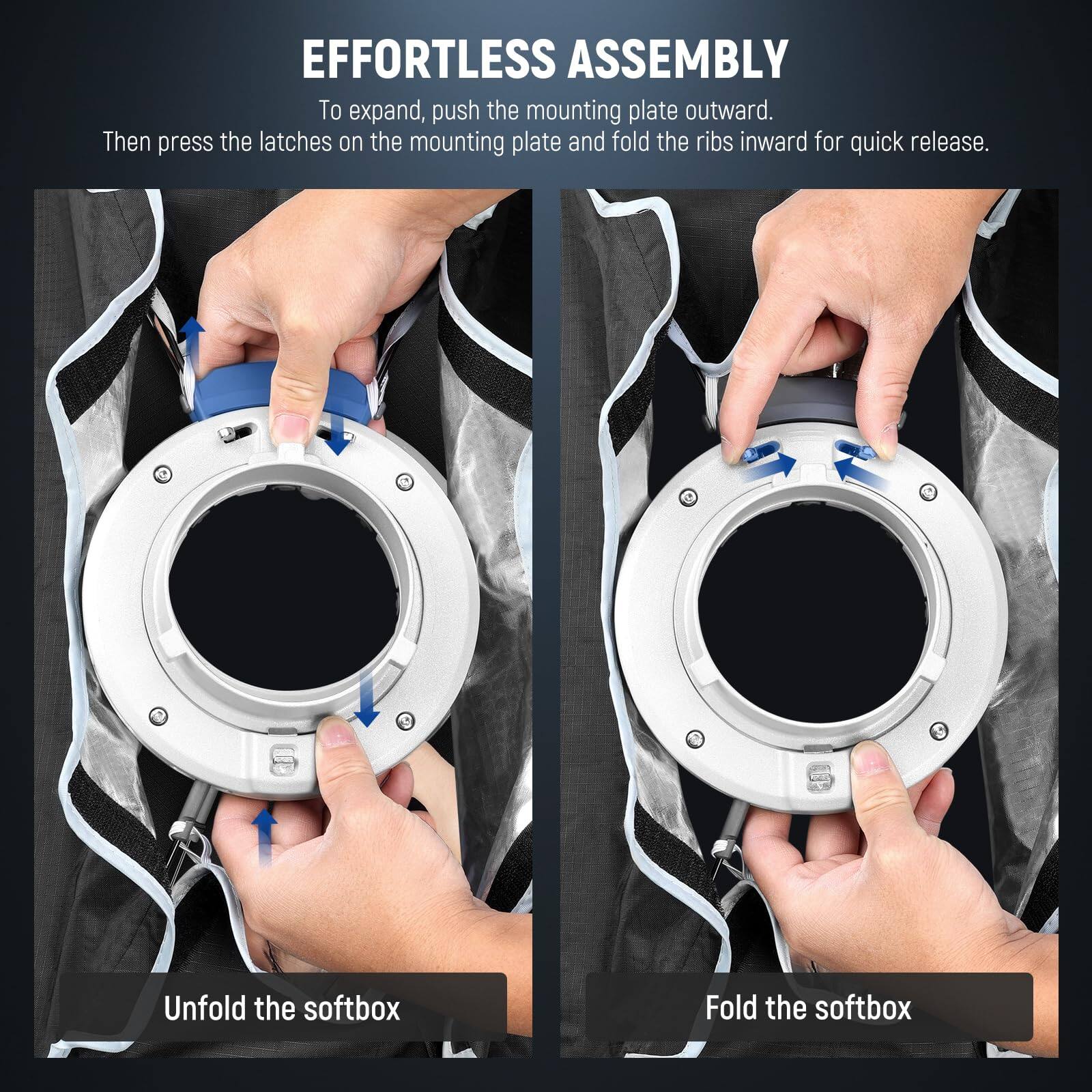 EFFORTLESS ASSEMBLY

To expand, push the mounting plate outward.
Then press the latches on the mounting plate and fold the ribs inward for quick release.

Unfold the softbox

Fold the softbox