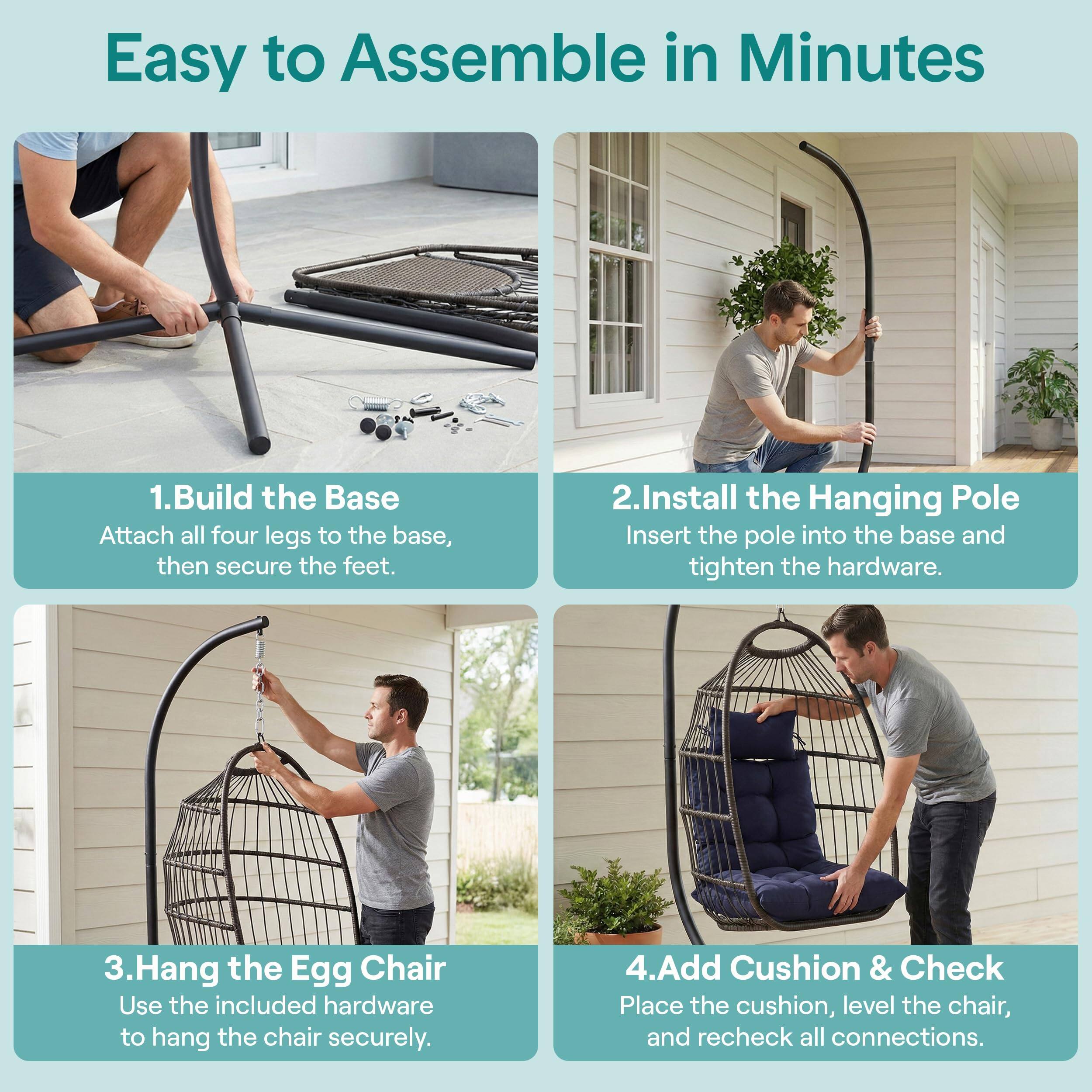 Easy to Assemble in Minutes

1.Build the Base
Attach all four legs to the base, then secure the feet.

2.Install the Hanging Pole
Insert the pole into the base and tighten the hardware.

3.Hang the Egg Chair
Use the included hardware to hang the chair securely.

4.Add Cushion & Check
Place the cushion, level the chair, and recheck all connections.