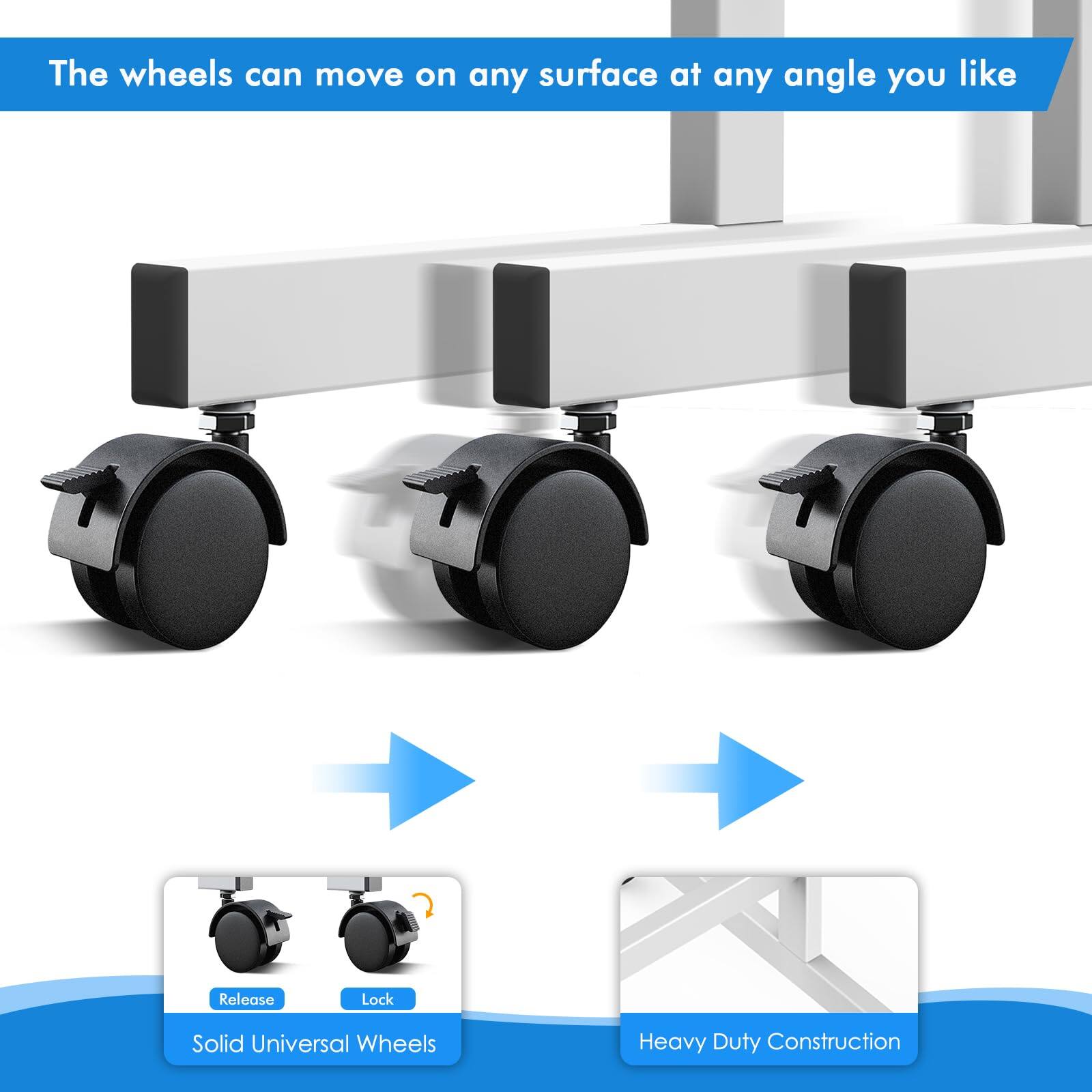 The wheels can move on any surface at any angle you like

Release

Lock

Solid Universal Wheels

Heavy Duty Construction