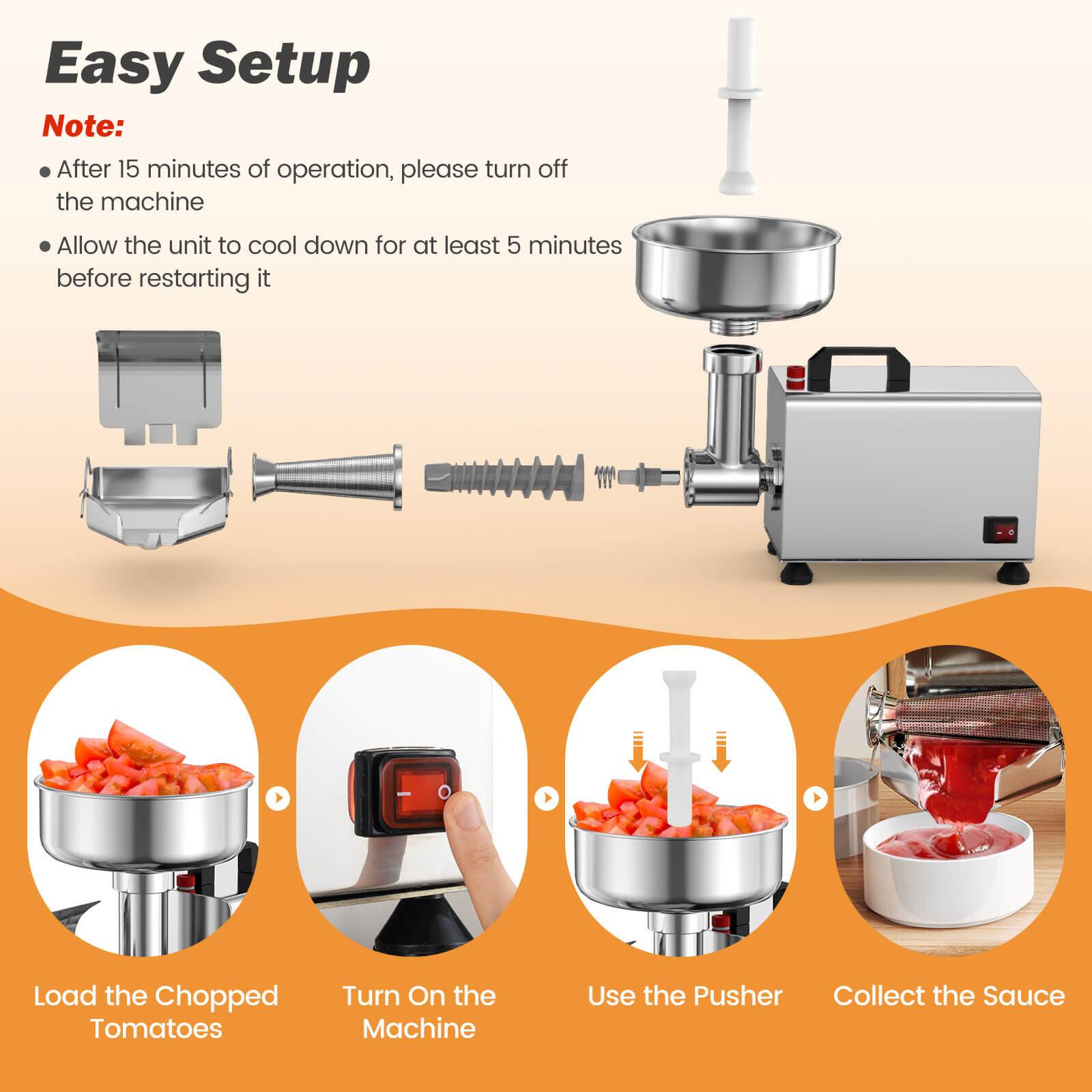 Easy Setup

Note:

• After 15 minutes of operation, please turn off the machine

• Allow the unit to cool down for at least 5 minutes before restarting it

Load the Chopped Tomatoes

Turn On the Machine

Use the Pusher

Collect the Sauce