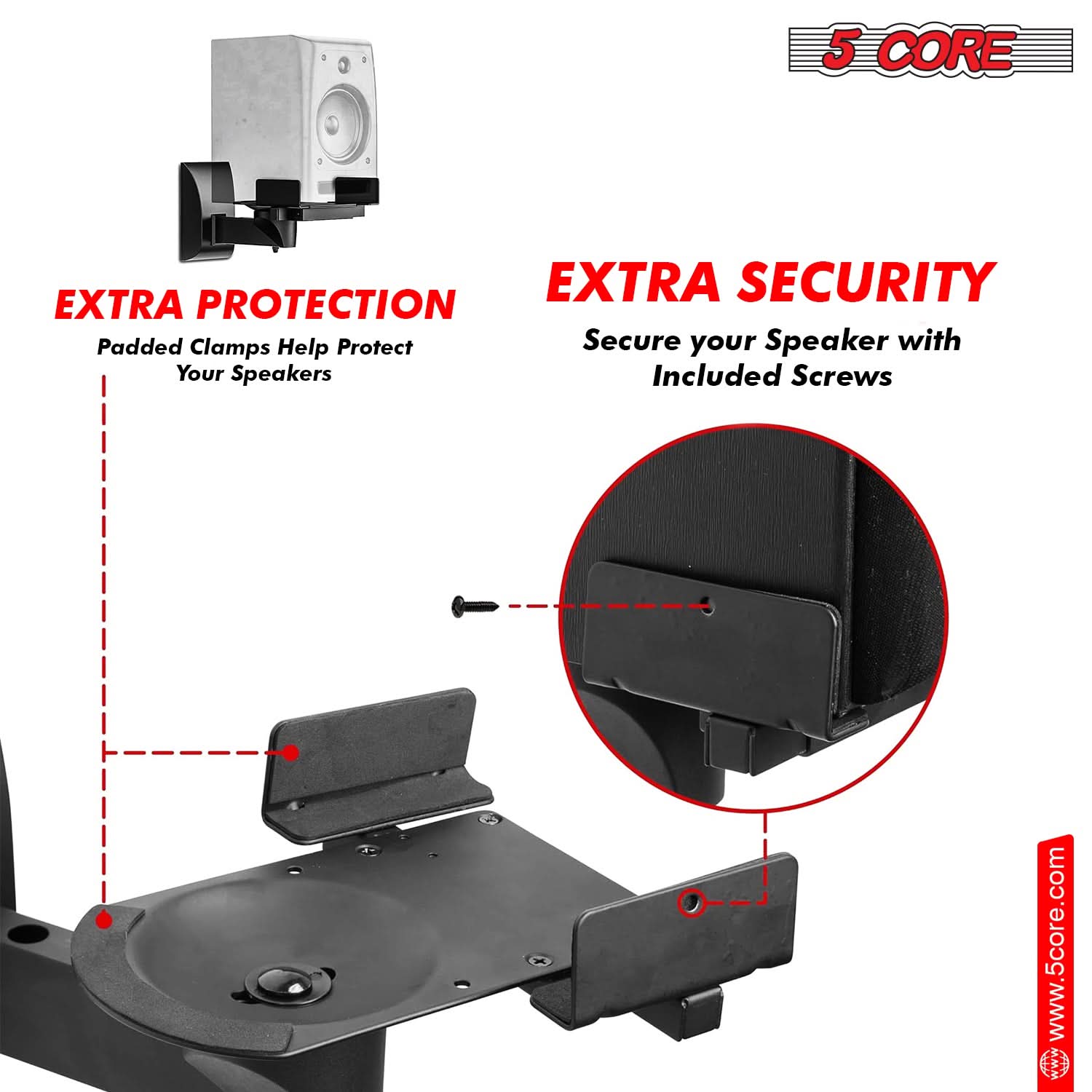 5 CORE

EXTRA PROTECTION

Padded Clamps Help Protect Your Speakers

EXTRA SECURITY

Secure your Speaker with Included Screws

www.5core.com