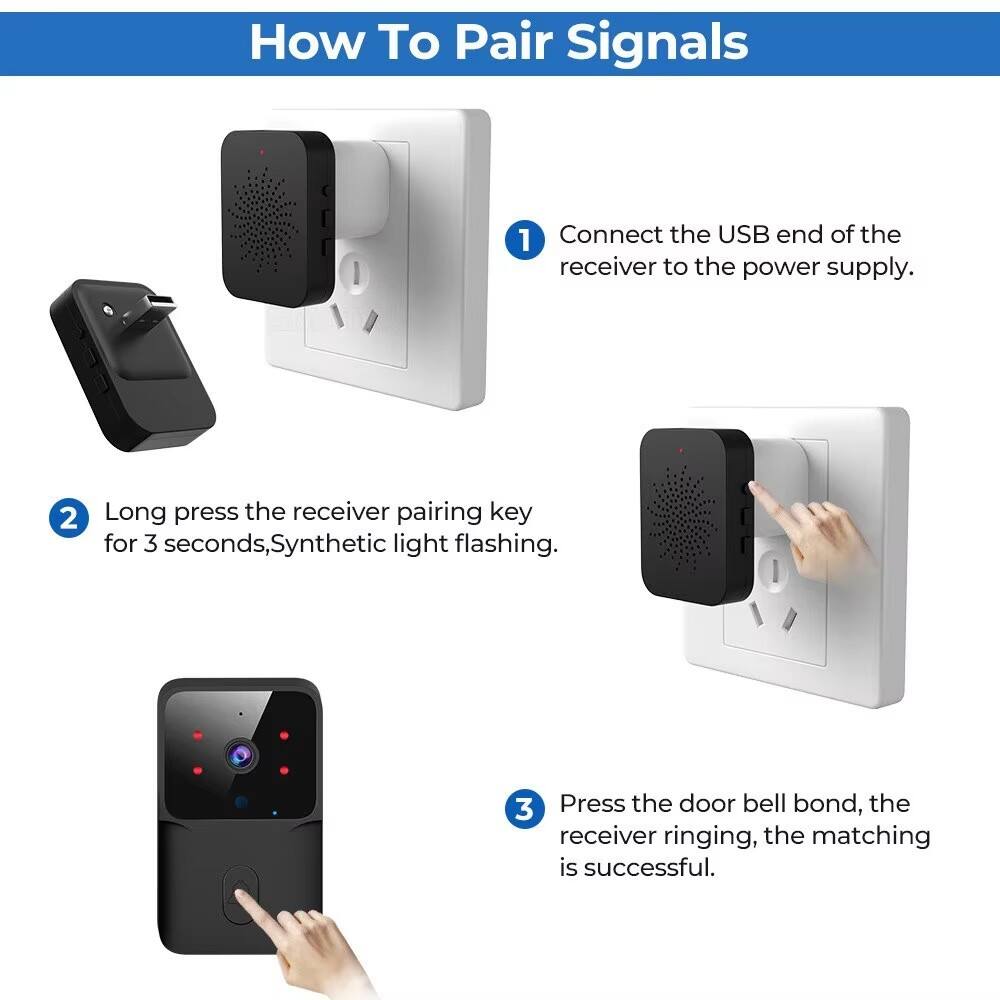 How To Pair Signals

1 Connect the USB end of the receiver to the power supply.

2 Long press the receiver pairing key for 3 seconds,Synthetic light flashing.

3 Press the door bell bond, the receiver ringing, the matching is successful.