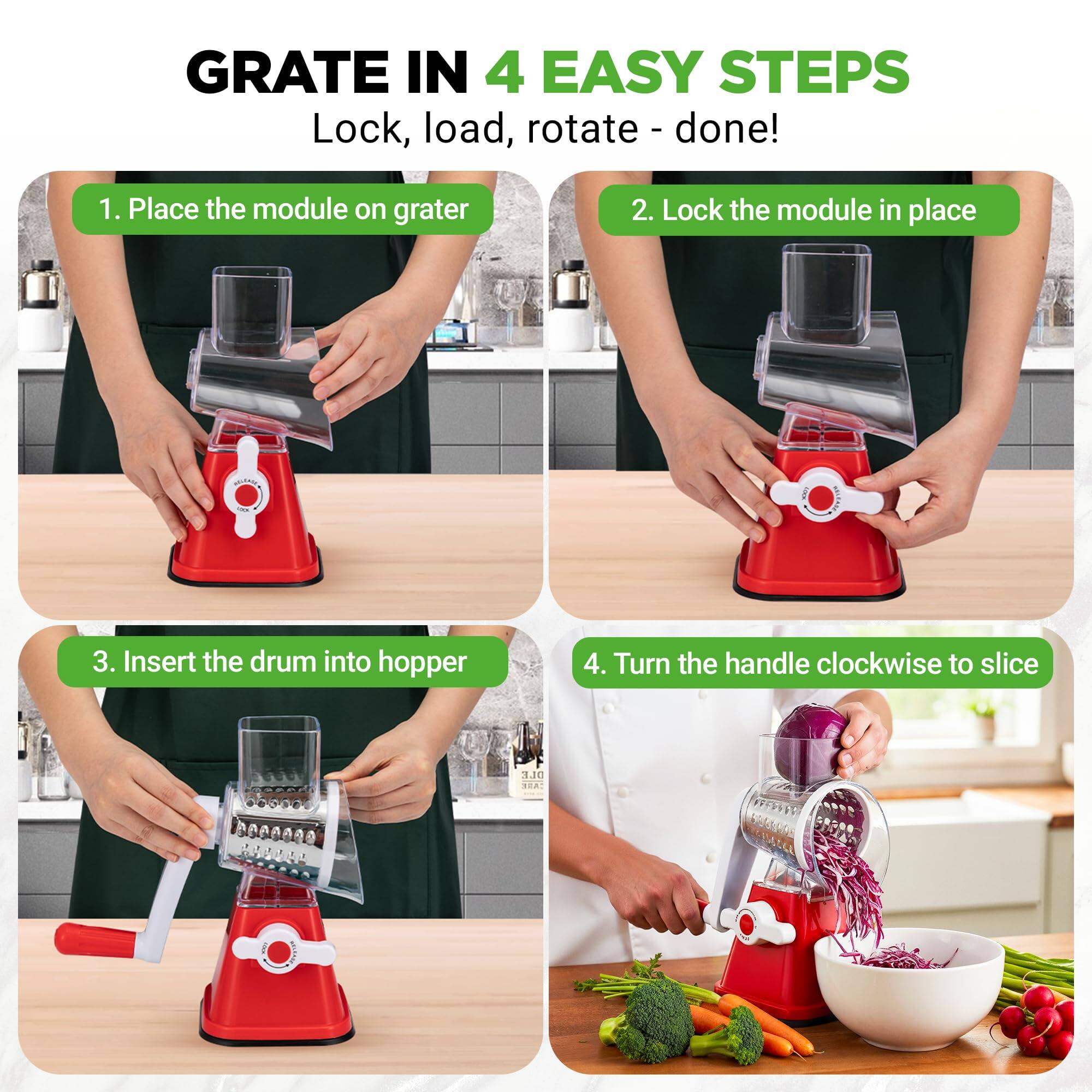 GRATE IN 4 EASY STEPS
Lock, load, rotate - done!

1. Place the module on grater

RELEASE
LOCK

2. Lock the module in place

LOCK
RELEASE

3. Insert the drum into hopper

LOCK
RELEASE

4. Turn the handle clockwise to slice