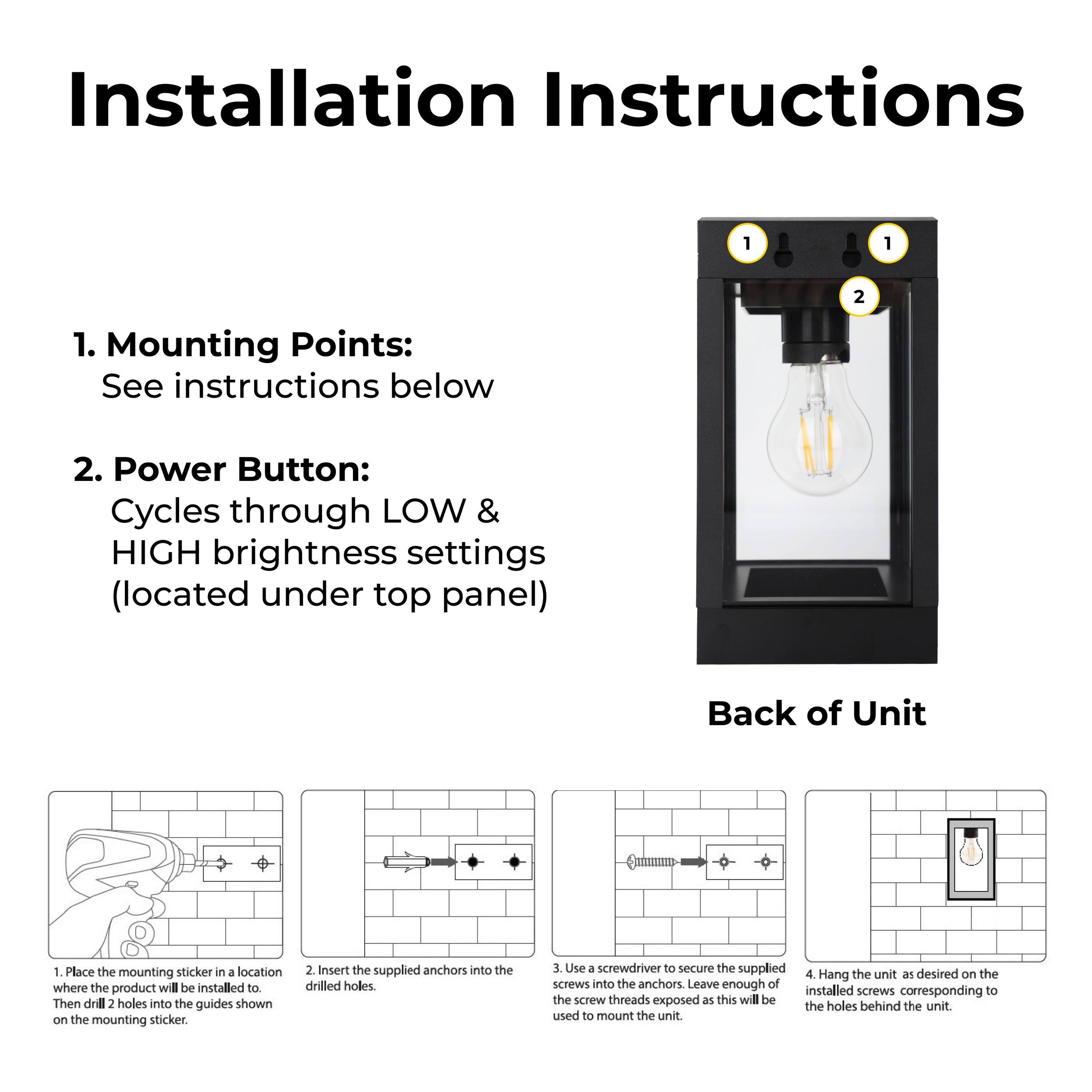 Installation Instructions

1. Mounting Points:
See instructions below

2. Power Button:
Cycles through LOW & HIGH brightness settings (located under top panel)

1

1

2

Back of Unit

1. Place the mounting sticker in a location where the product will be installed to. Then drill 2 holes into the guides shown on the mounting sticker.

2. Insert the supplied anchors into the drilled holes.

3. Use a screwdriver to secure the supplied screws into the anchors. Leave enough of the screw threads exposed as this will be used to mount the unit.

4. Hang the unit as desired on the installed screws corresponding to the holes behind the unit.