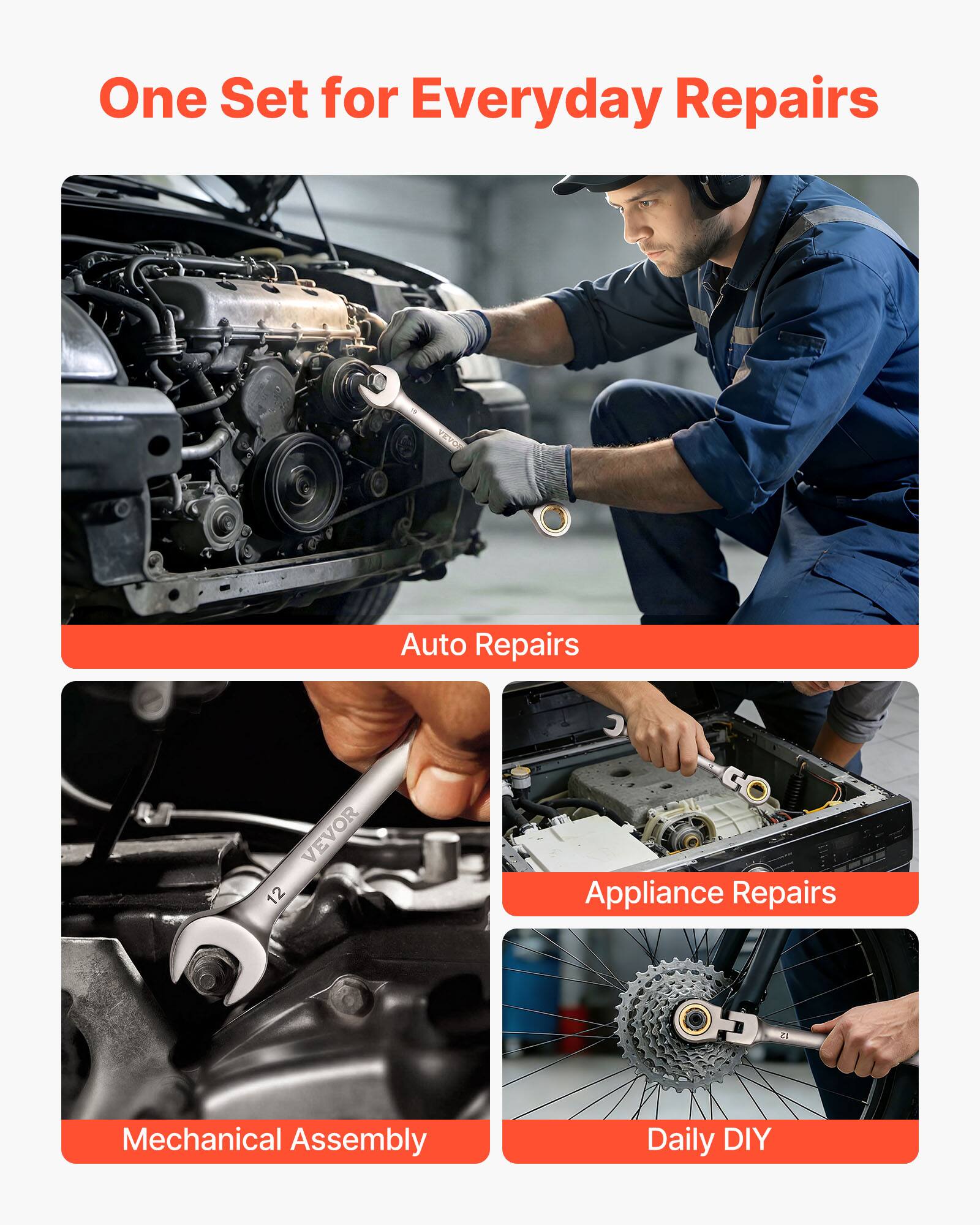 One Set for Everyday Repairs

19
VEVOR

Auto Repairs

VEVOR
12

Mechanical Assembly

12

Appliance Repairs

12

Daily DIY