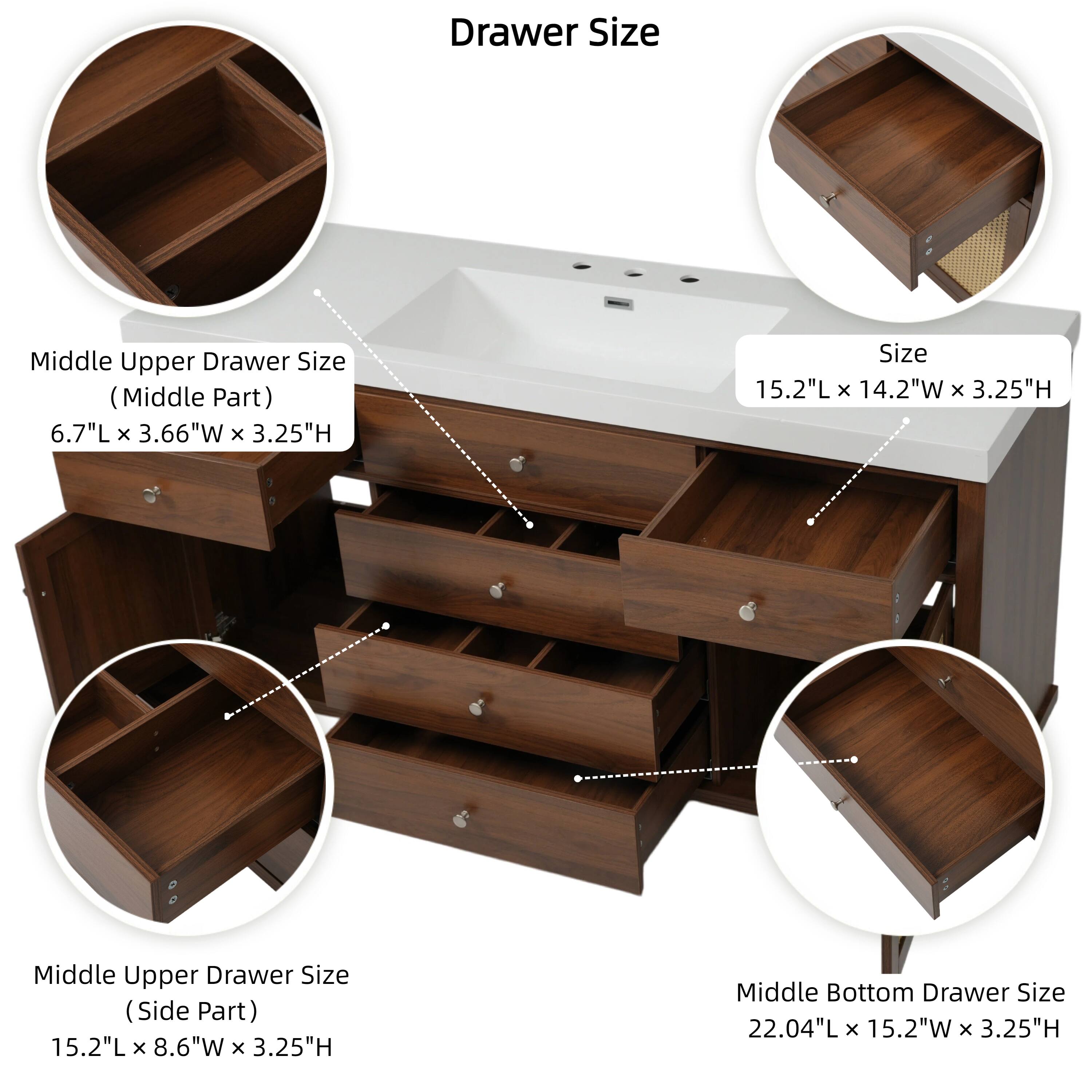 Drawer Size

Middle Upper Drawer Size
(Middle Part)
6.7"L × 3.66"W × 3.25"H

Size
15.2"L × 14.2"W × 3.25"H

Middle Upper Drawer Size
(Side Part)
15.2"L × 8.6"W × 3.25"H

Middle Bottom Drawer Size
22.04"L × 15.2"W × 3.25"H