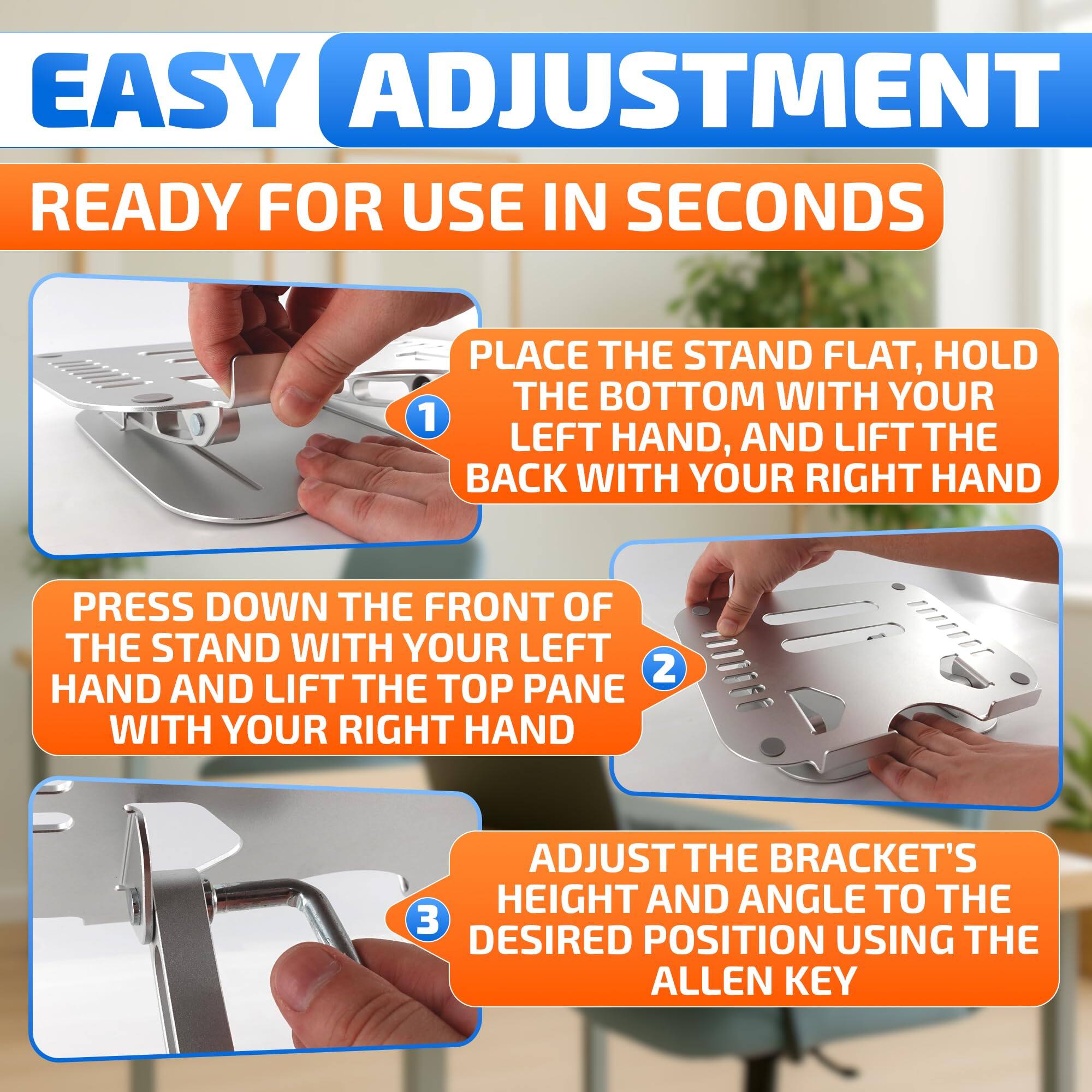 EASY ADJUSTMENT

READY FOR USE IN SECONDS

1

PLACE THE STAND FLAT, HOLD THE BOTTOM WITH YOUR LEFT HAND, AND LIFT THE BACK WITH YOUR RIGHT HAND

PRESS DOWN THE FRONT OF THE STAND WITH YOUR LEFT HAND AND LIFT THE TOP PANE WITH YOUR RIGHT HAND

2

3

ADJUST THE BRACKET'S HEIGHT AND ANGLE TO THE DESIRED POSITION USING THE ALLEN KEY