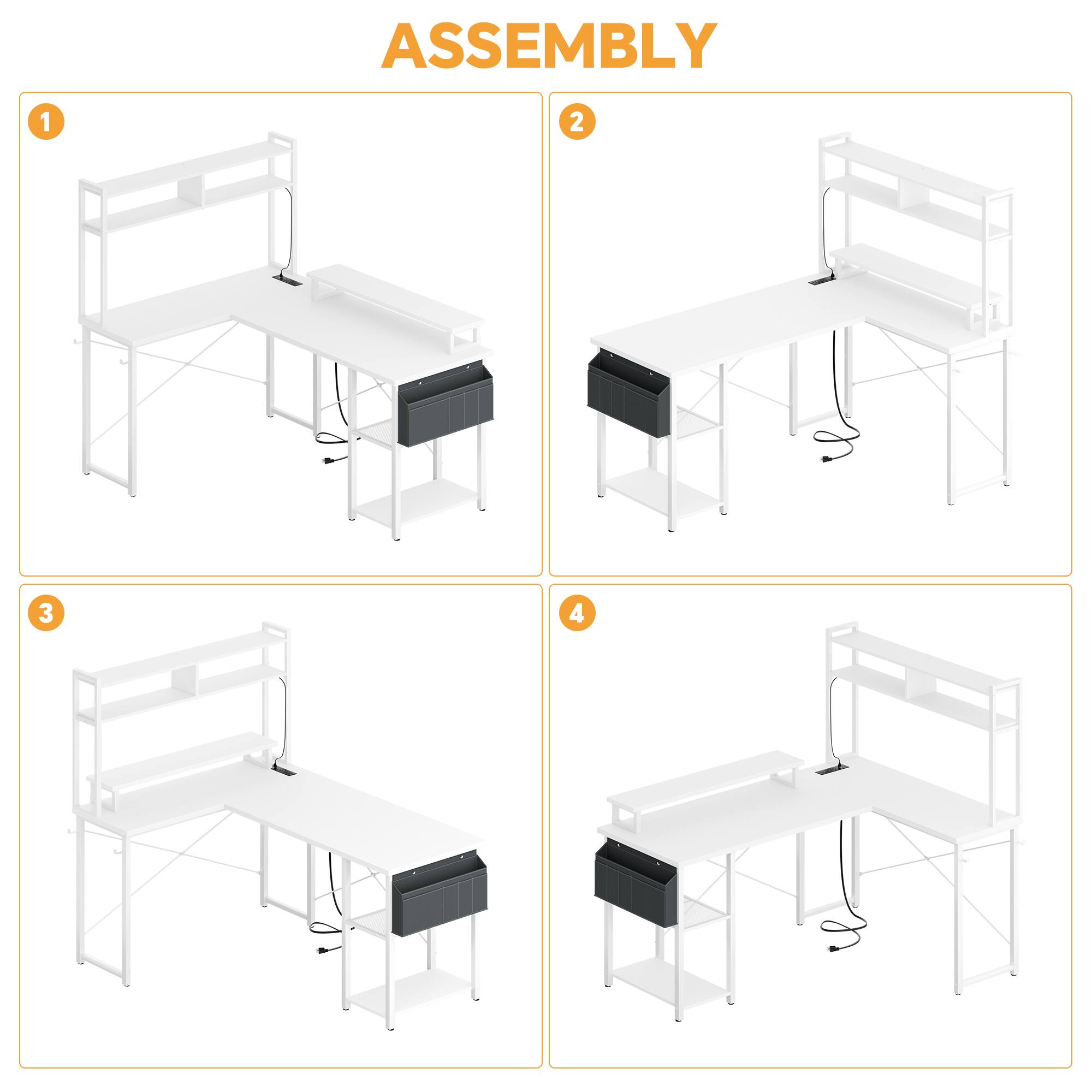 ASSEMBLY

1

2

3

4