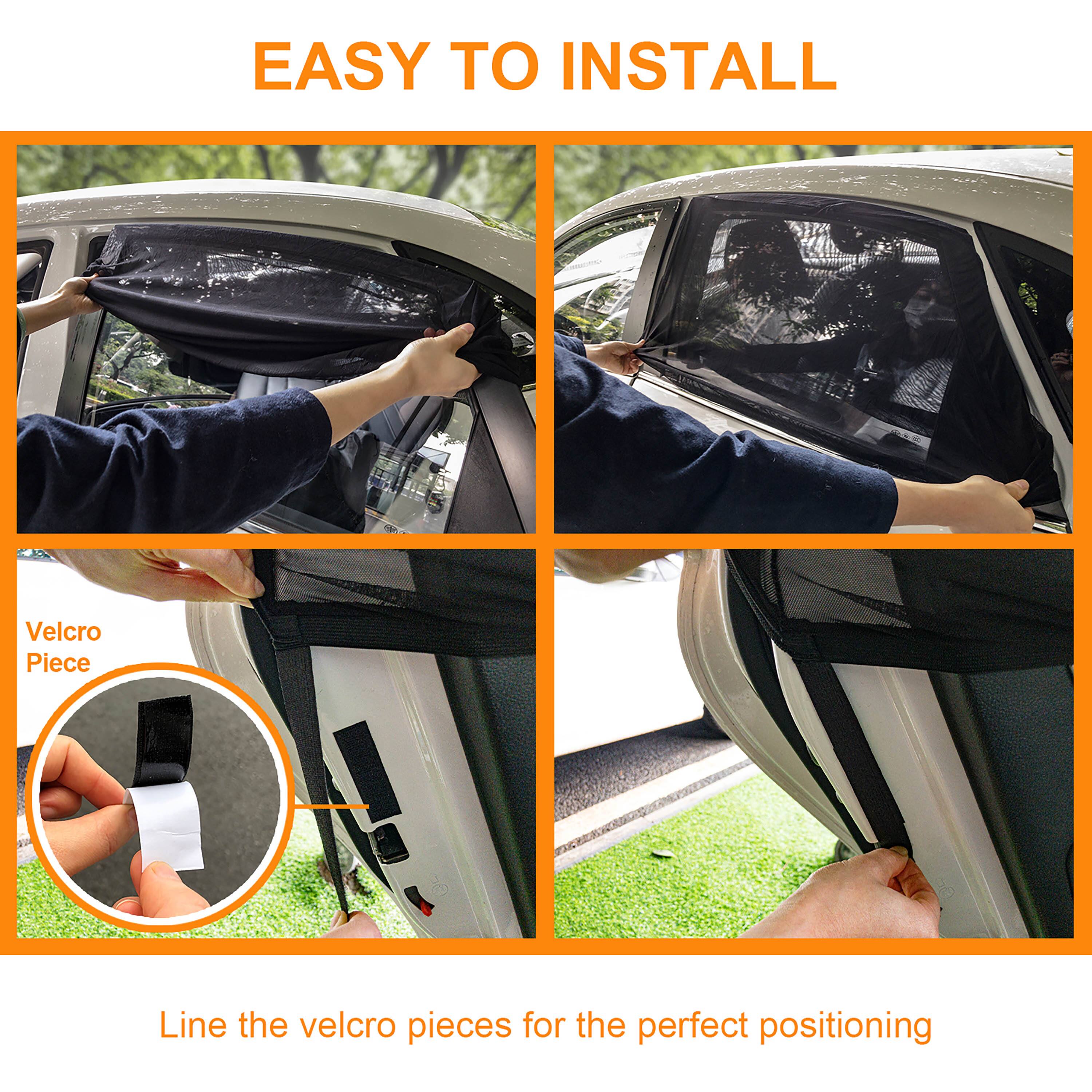 EASY TO INSTALL

Velcro Piece

Line the velcro pieces for the perfect positioning