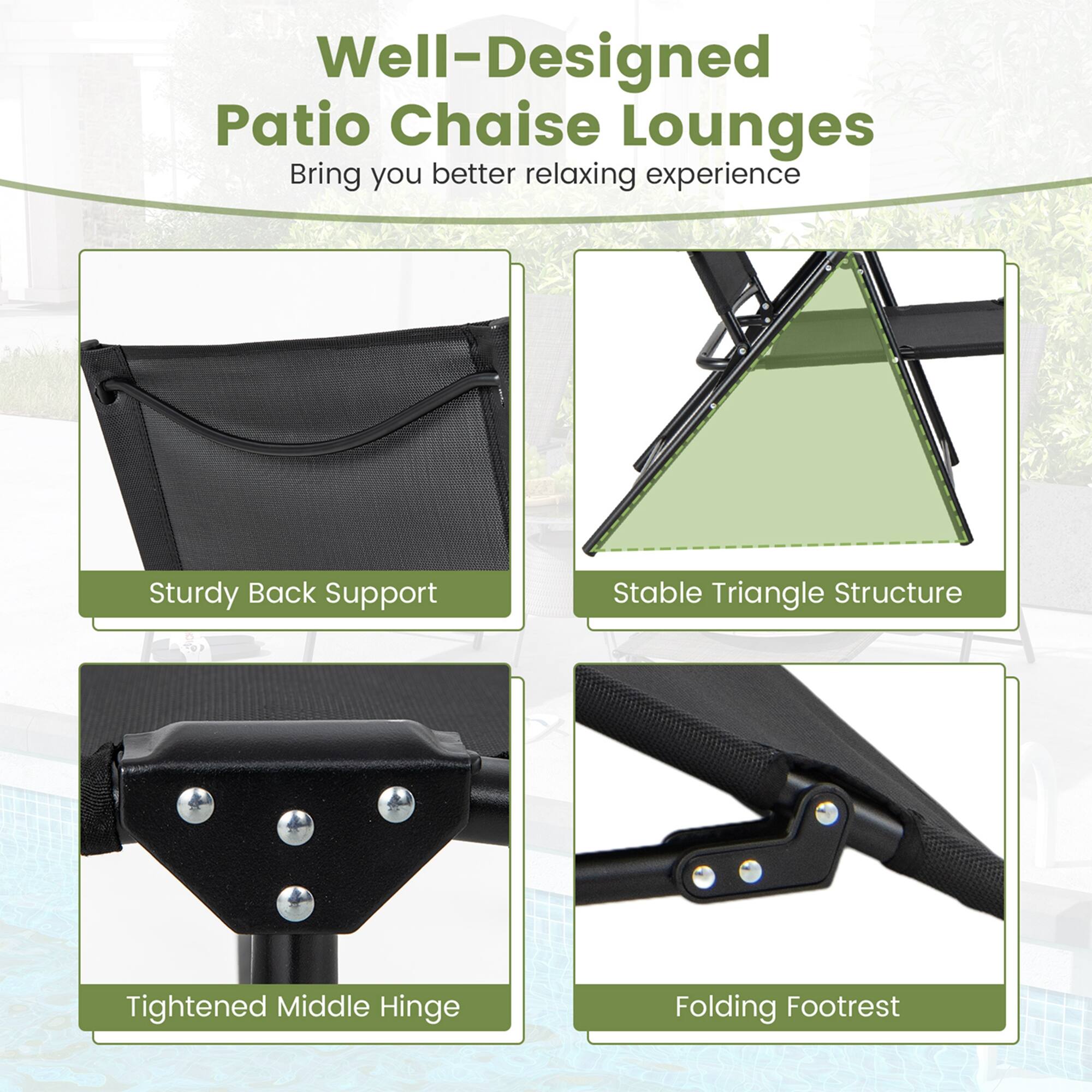 Well-Designed
Patio Chaise Lounges
Bring you better relaxing experience

Sturdy Back Support

Stable Triangle Structure

Tightened Middle Hinge

Folding Footrest