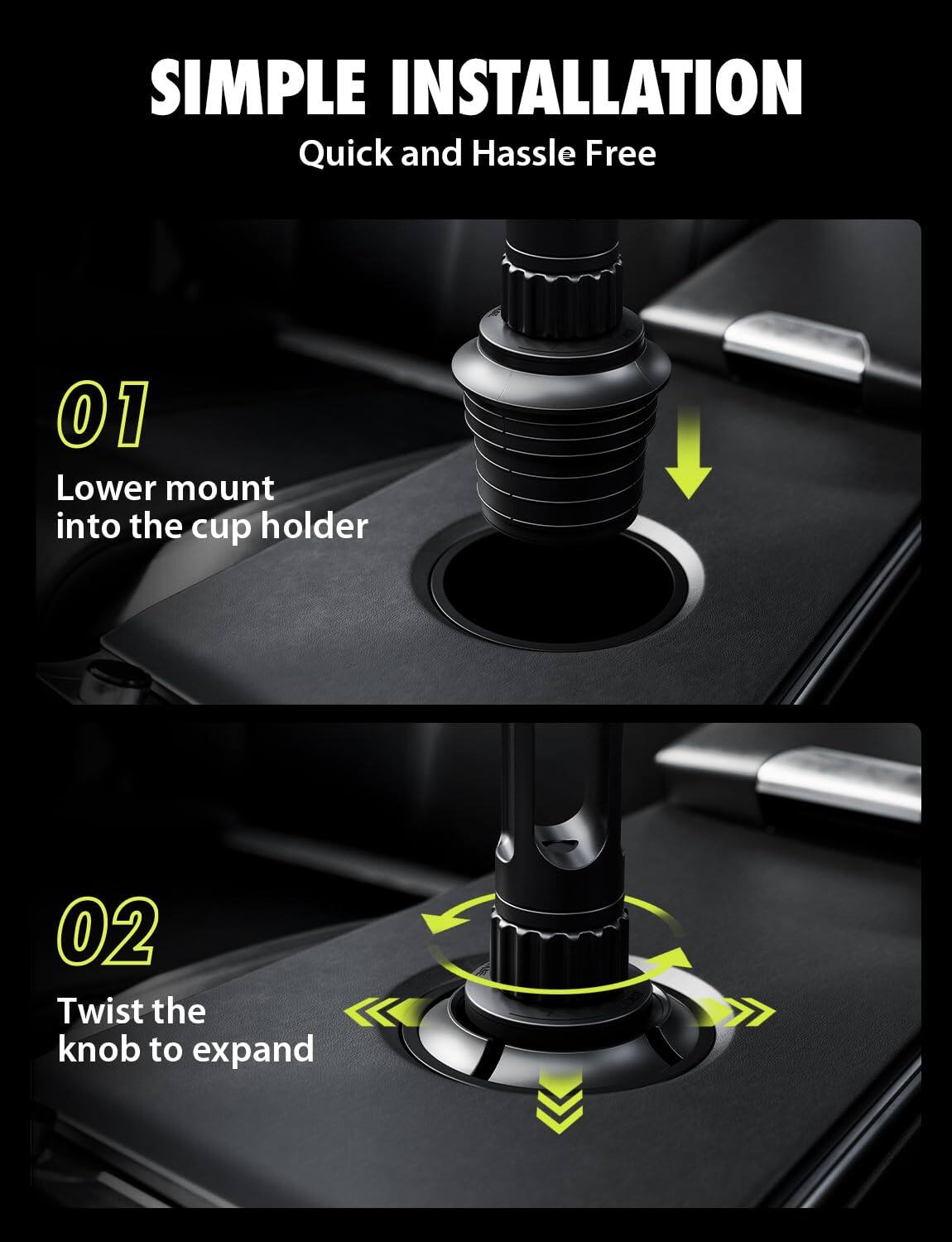 SIMPLE INSTALLATION

Quick and Hassle Free

01

Lower mount into the cup holder

02

Twist the knob to expand