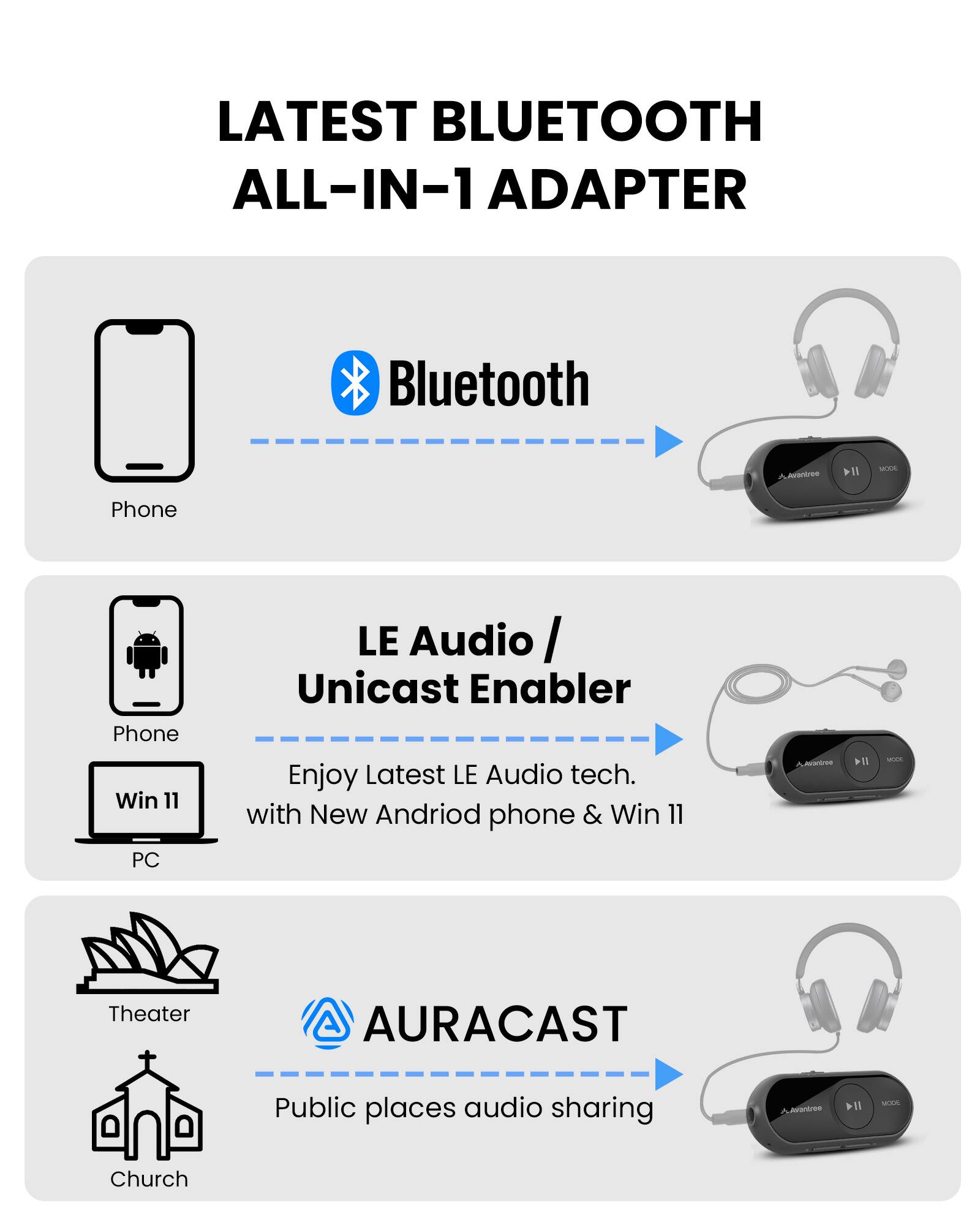 LATEST BLUETOOTH ALL-IN-1 ADAPTER

Phone

Bluetooth

Avantree MODE

Phone

Win 11

PC

LE Audio / Unicast Enabler

Enjoy Latest LE Audio tech. with New Andriod phone & Win 11

Avantree MODE

Theater

Church

AURACAST

Public places audio sharing

Avantree MODE