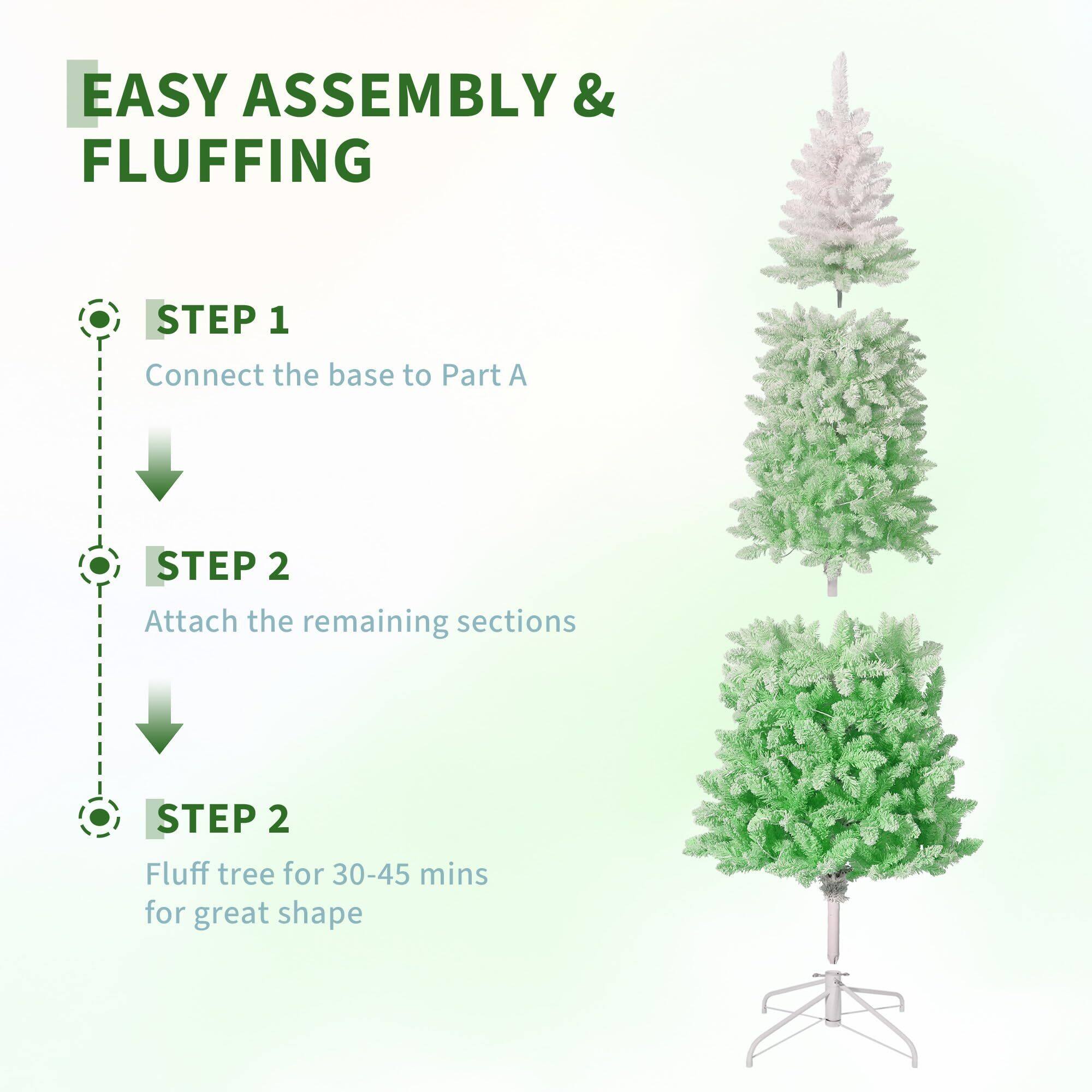 EASY ASSEMBLY & FLUFFING

STEP 1

Connect the base to Part A

STEP 2

Attach the remaining sections

STEP 2

Fluff tree for 30-45 mins for great shape