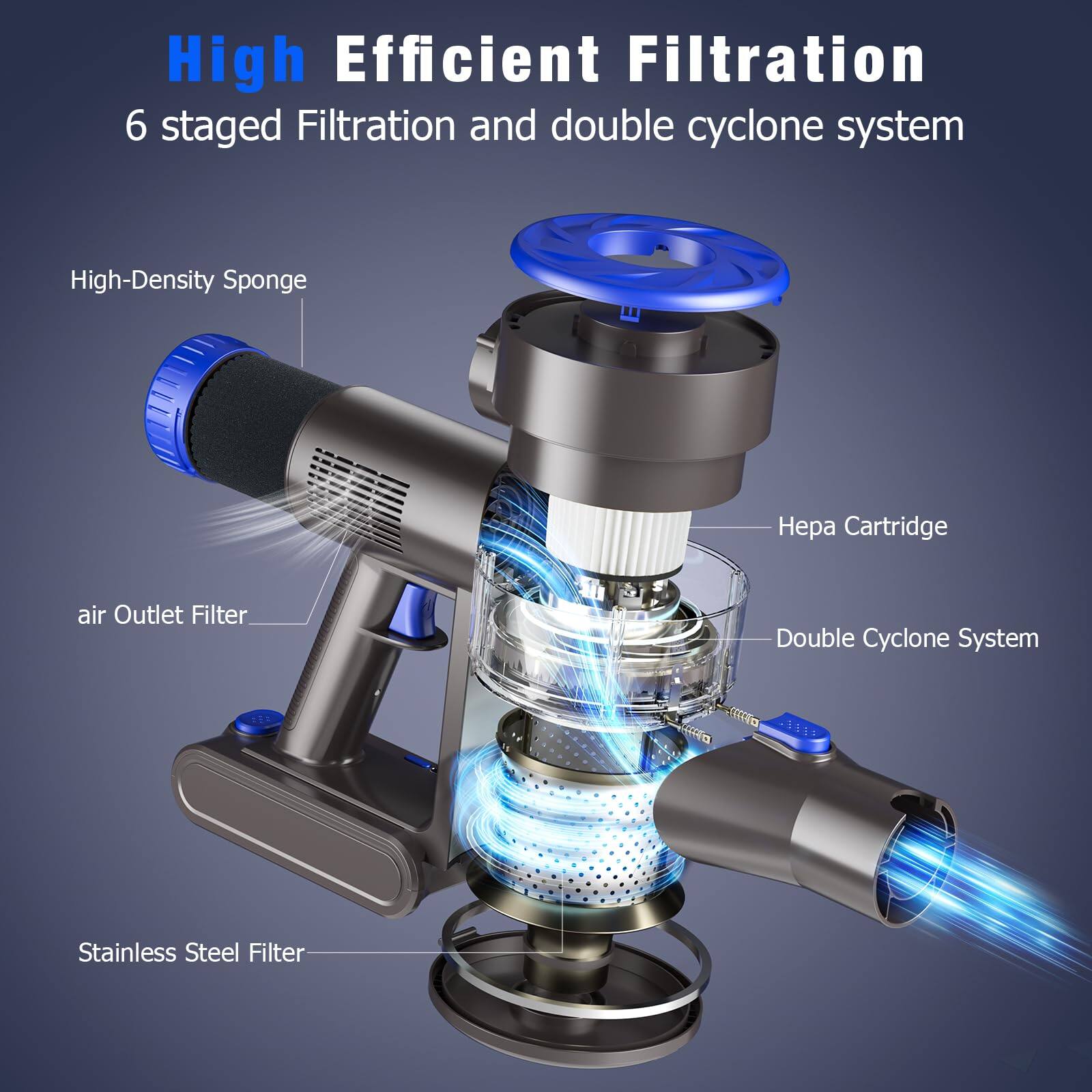 High Efficient Filtration
6 staged Filtration and double cyclone system

High-Density Sponge

Hepa Cartridge

air Outlet Filter

Double Cyclone System

Stainless Steel Filter