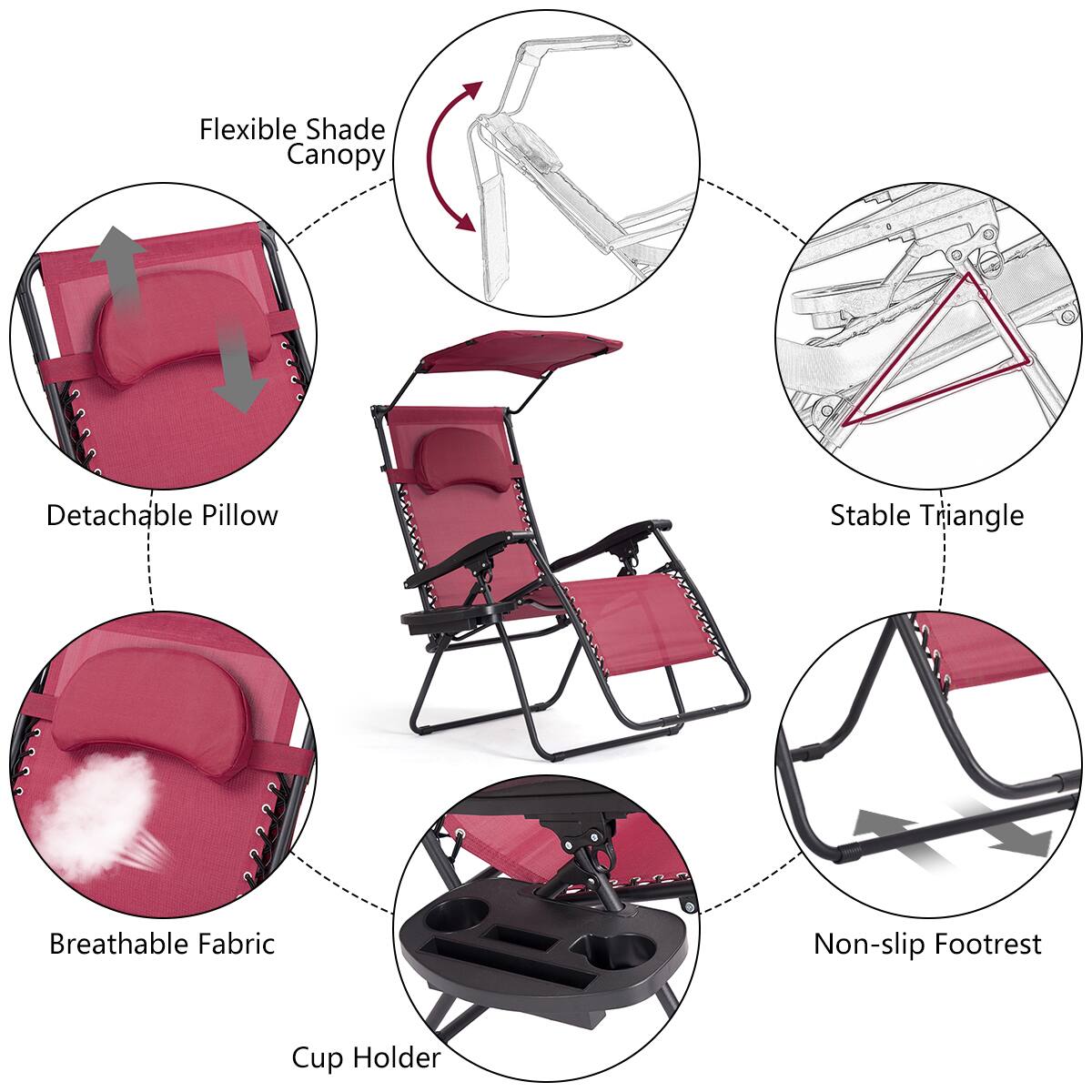 Flexible Shade Canopy

Detachable Pillow

Stable Triangle

Breathable Fabric

Non-slip Footrest

Cup Holder