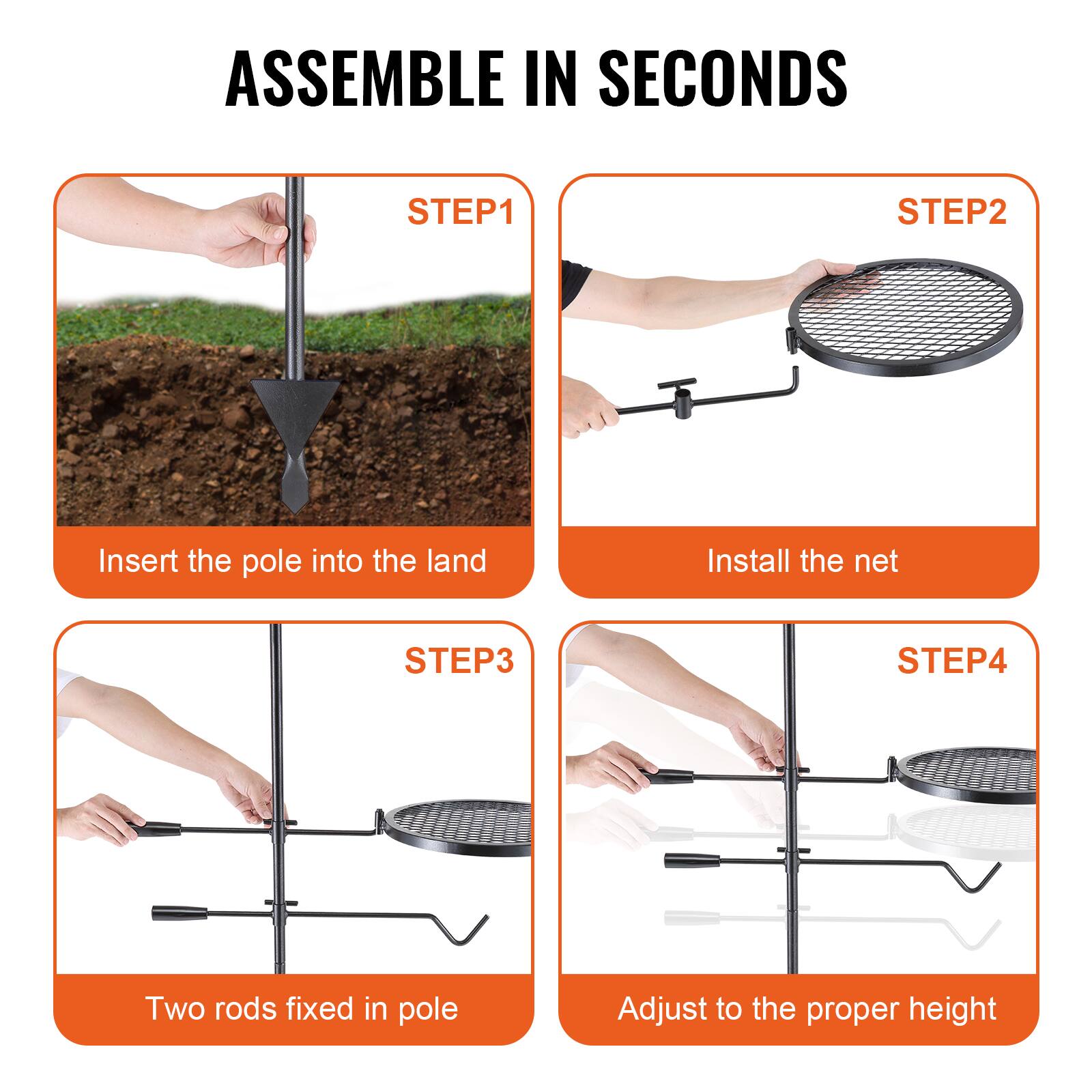 ASSEMBLE IN SECONDS

STEP1

Insert the pole into the land

STEP2

Install the net

STEP3

Two rods fixed in pole

STEP4

Adjust to the proper height