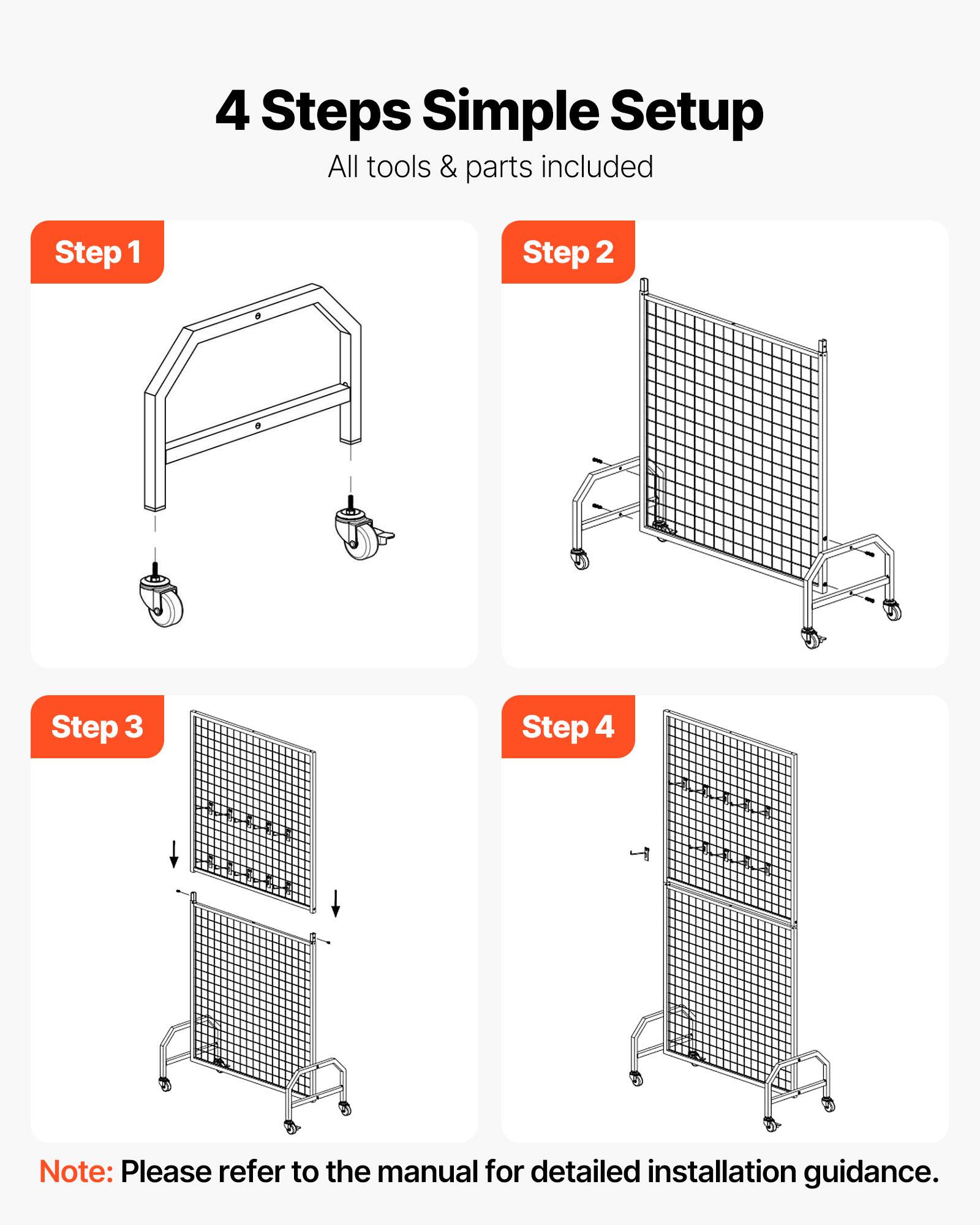 4 Steps Simple Setup

All tools & parts included

Step 1

Step 2

Step 3

Step 4

Note: Please refer to the manual for detailed installation guidance.