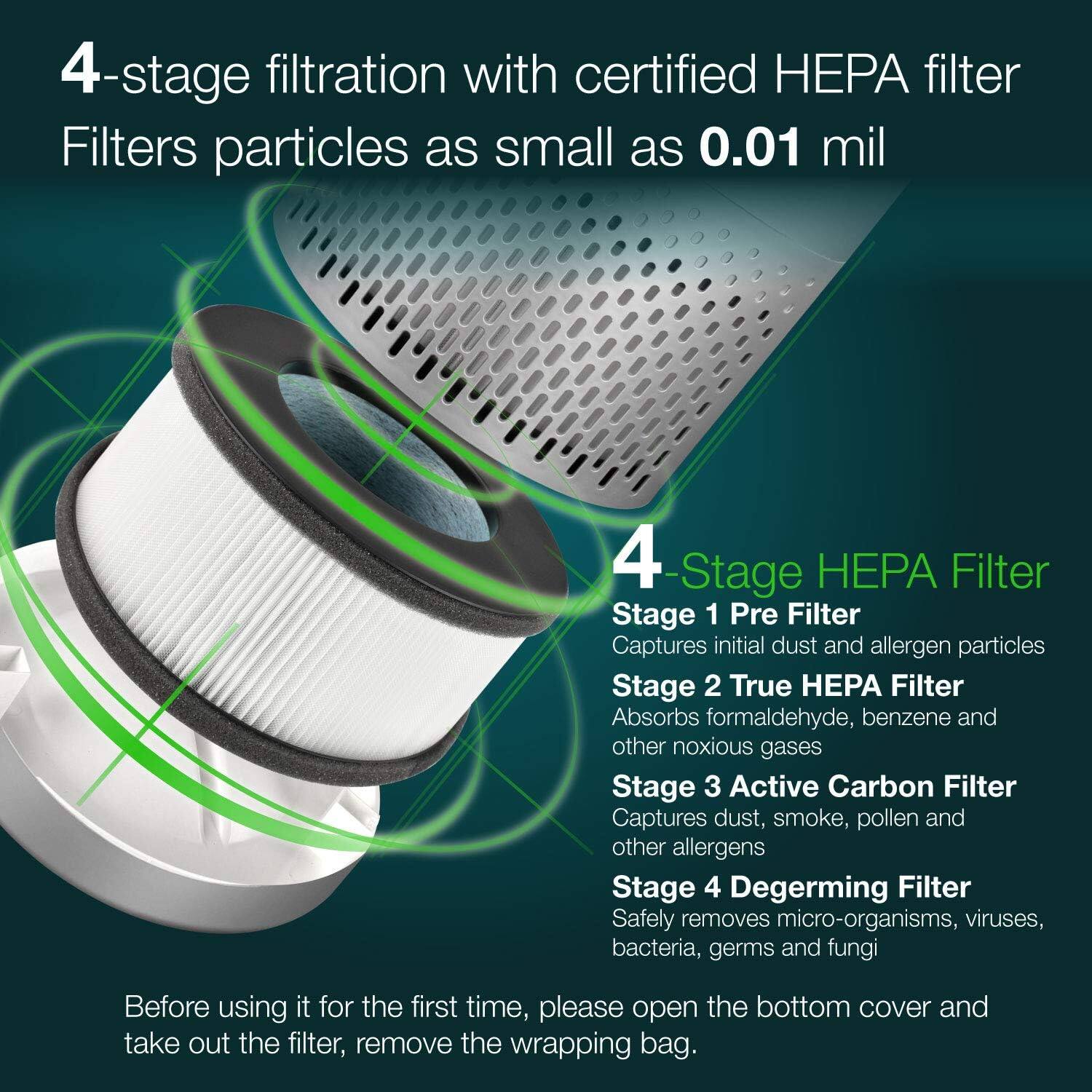 4-stage filtration with certified HEPA filter
Filters particles as small as 0.01 mil

4-Stage HEPA Filter

Stage 1 Pre Filter
Captures initial dust and allergen particles

Stage 2 True HEPA Filter
Absorbs formaldehyde, benzene and other noxious gases

Stage 3 Active Carbon Filter
Captures dust, smoke, pollen and other allergens

Stage 4 Degerming Filter
Safely removes micro-organisms, viruses, bacteria, germs and fungi

Before using it for the first time, please open the bottom cover and take out the filter, remove the wrapping bag.