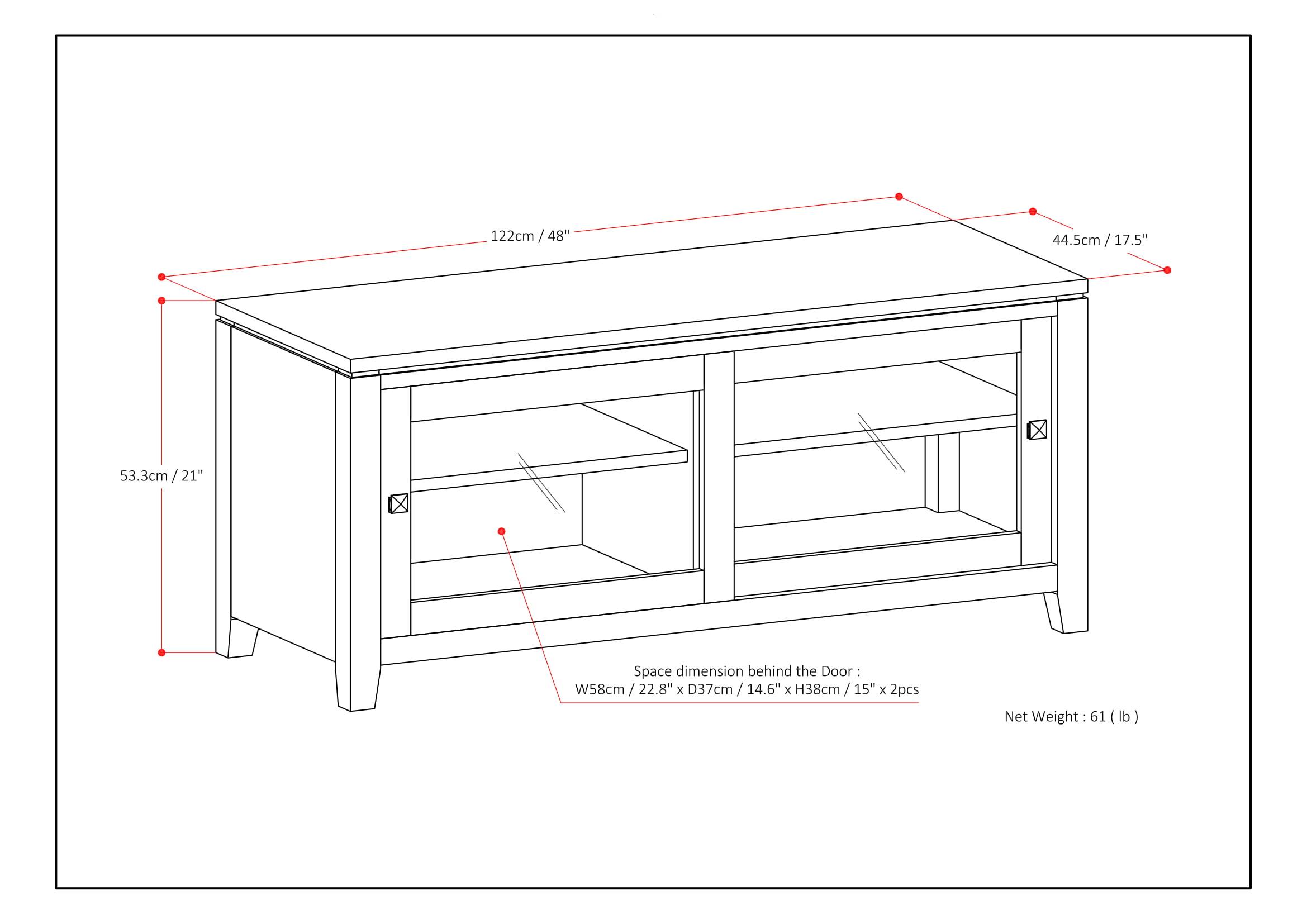 122cm / 48"

44.5cm / 17.5"

53.3cm / 21"

Space dimension behind the Door :
W58cm / 22.8" x D37cm / 14.6" x H38cm / 15" x 2pcs

Net Weight : 61 ( lb )