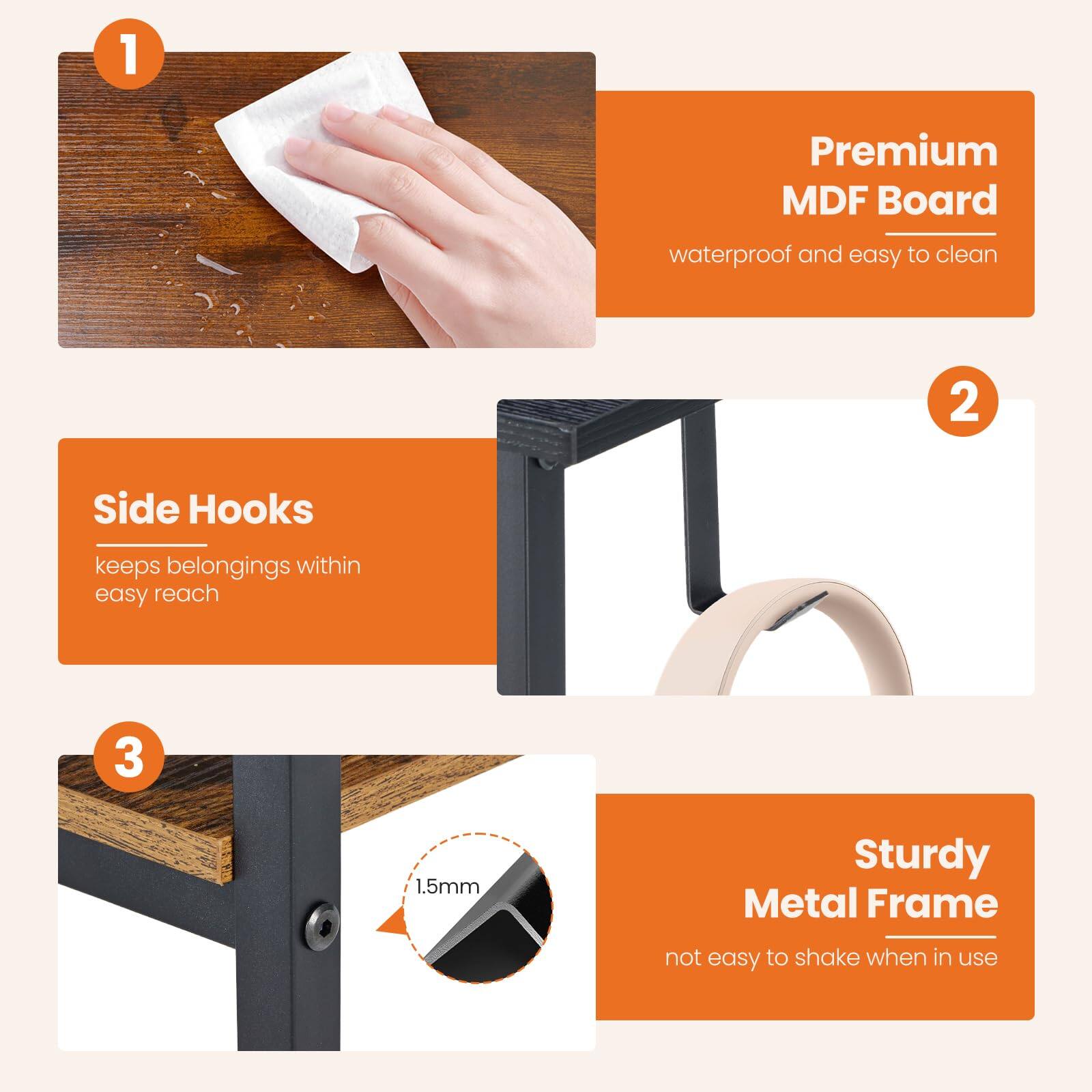 1

Premium MDF Board

waterproof and easy to clean

2

Side Hooks

keeps belongings within easy reach

3

1.5mm

Sturdy Metal Frame

not easy to shake when in use