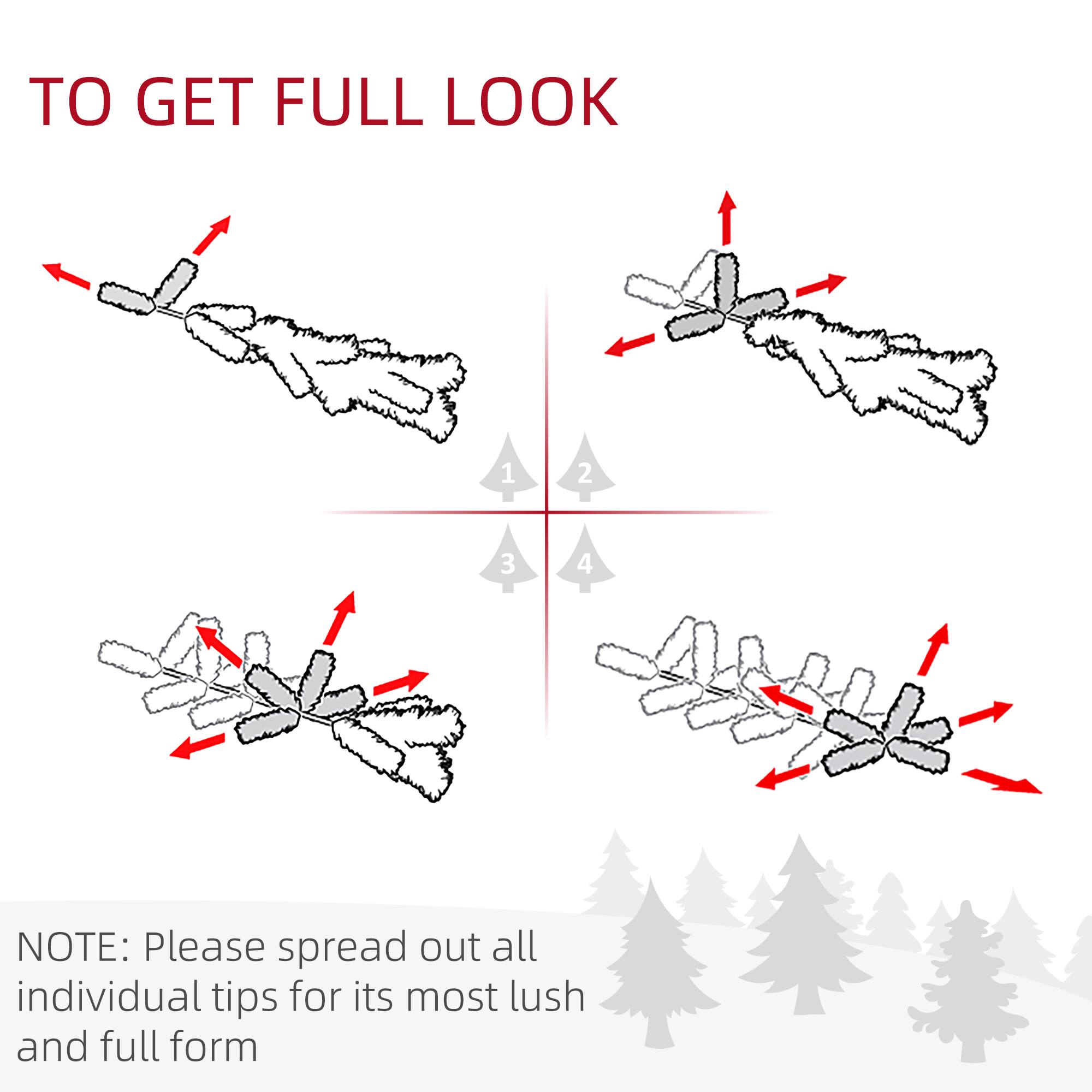 TO GET FULL LOOK

1
2
3
4

NOTE: Please spread out all individual tips for its most lush and full form